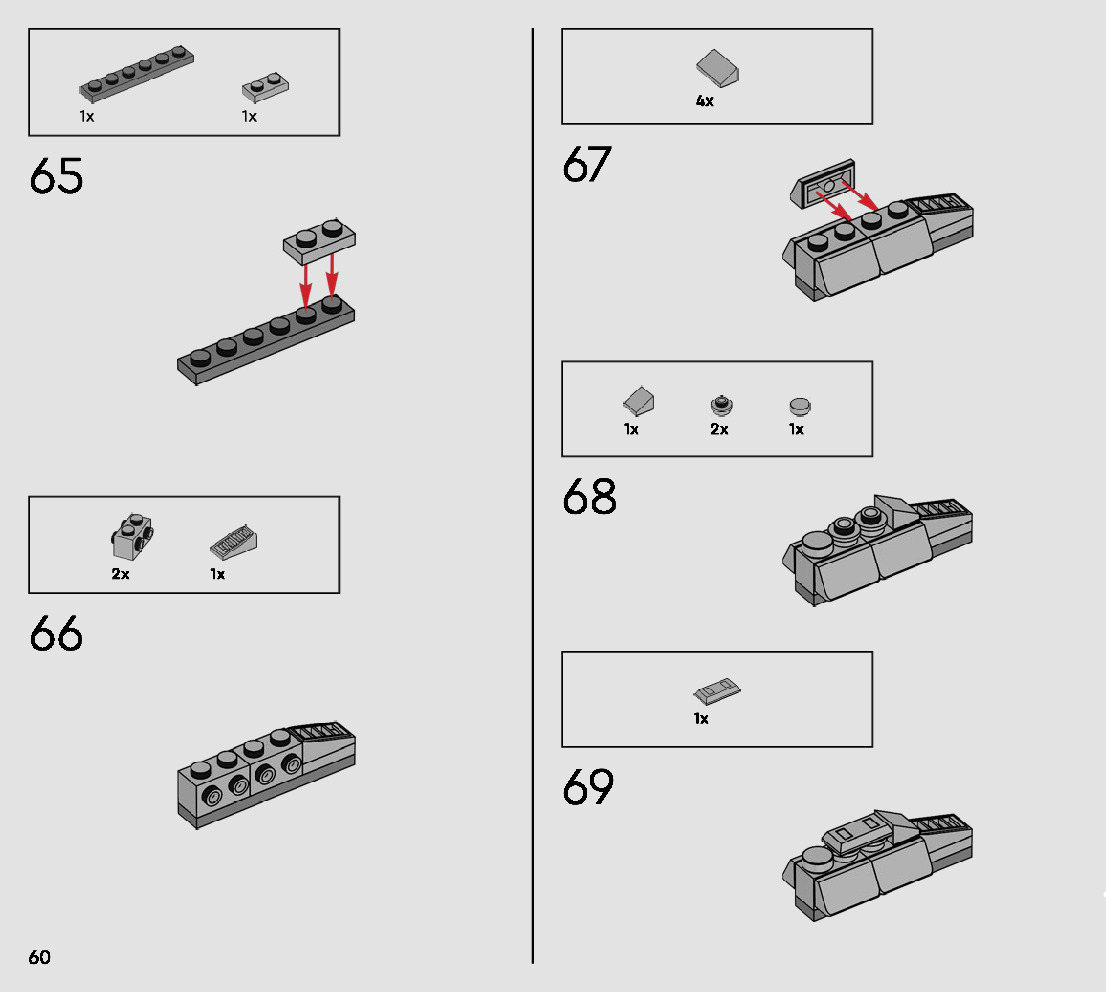 1x

1x

65

2x

1x

66

60

4x

67

1x

2x

1x

68

1x

69