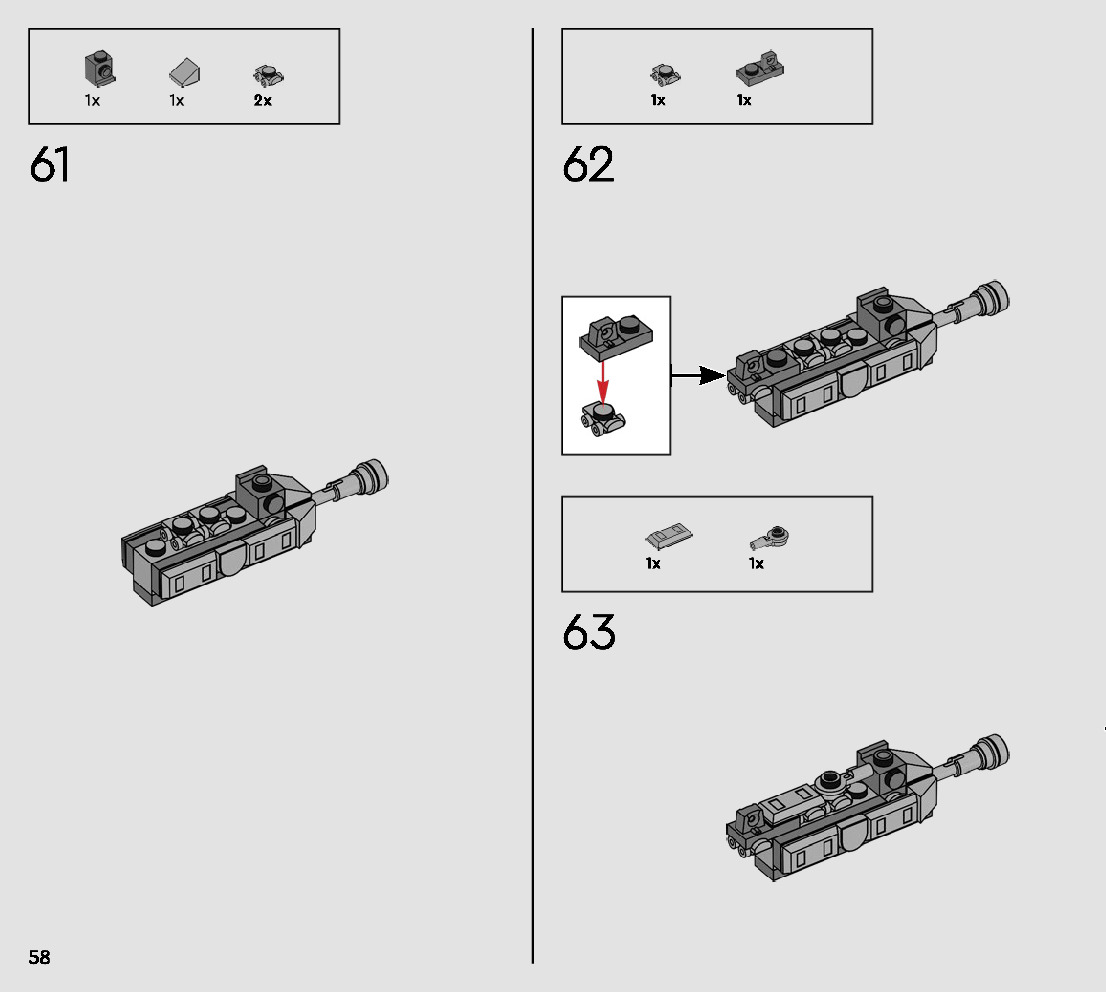 1x 1x 2x

61

1x 1x

62

1x 1x

63

58