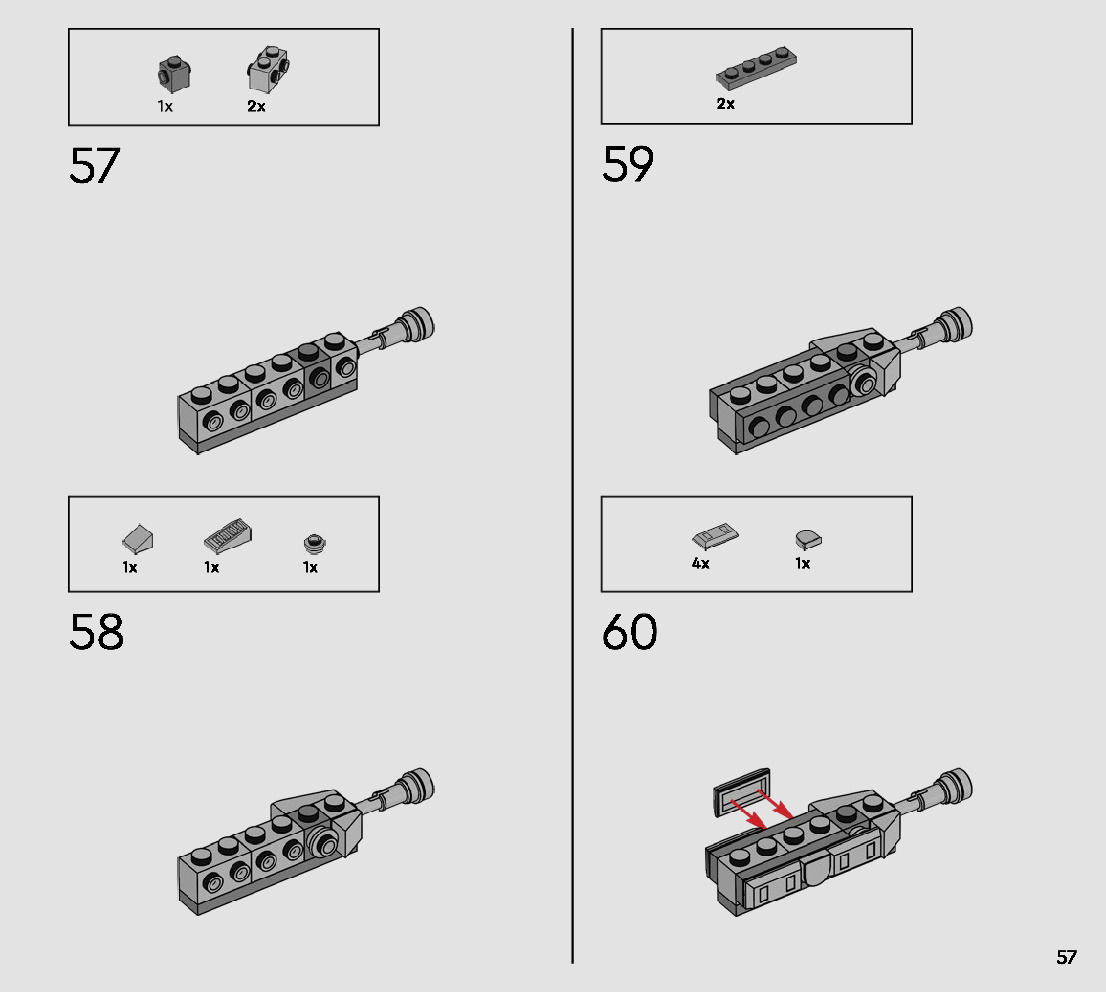 1x 2x

57

1x 1x 1x

58

2x

59

4x 1x

60

57