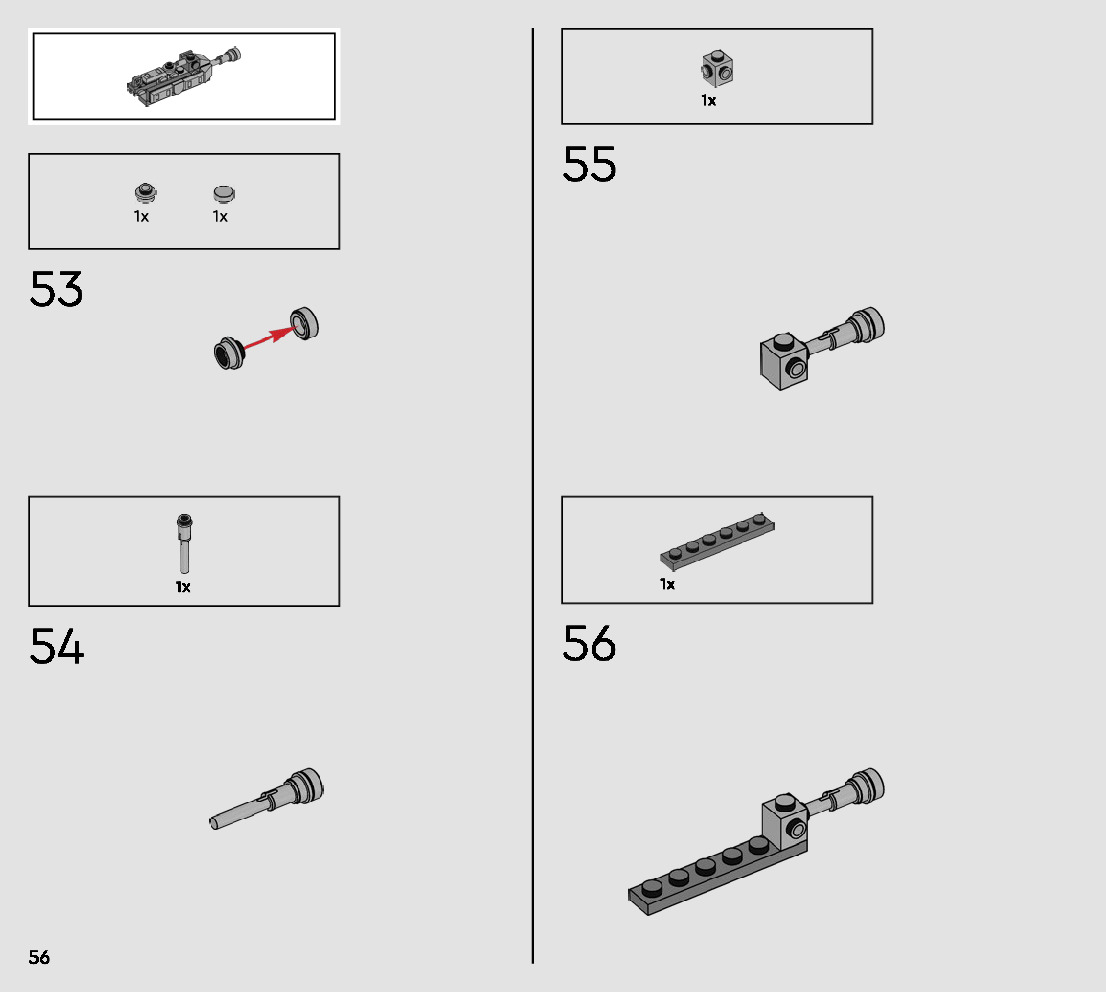 1x 1x

53

1x

54

56

1x

55

1x

56