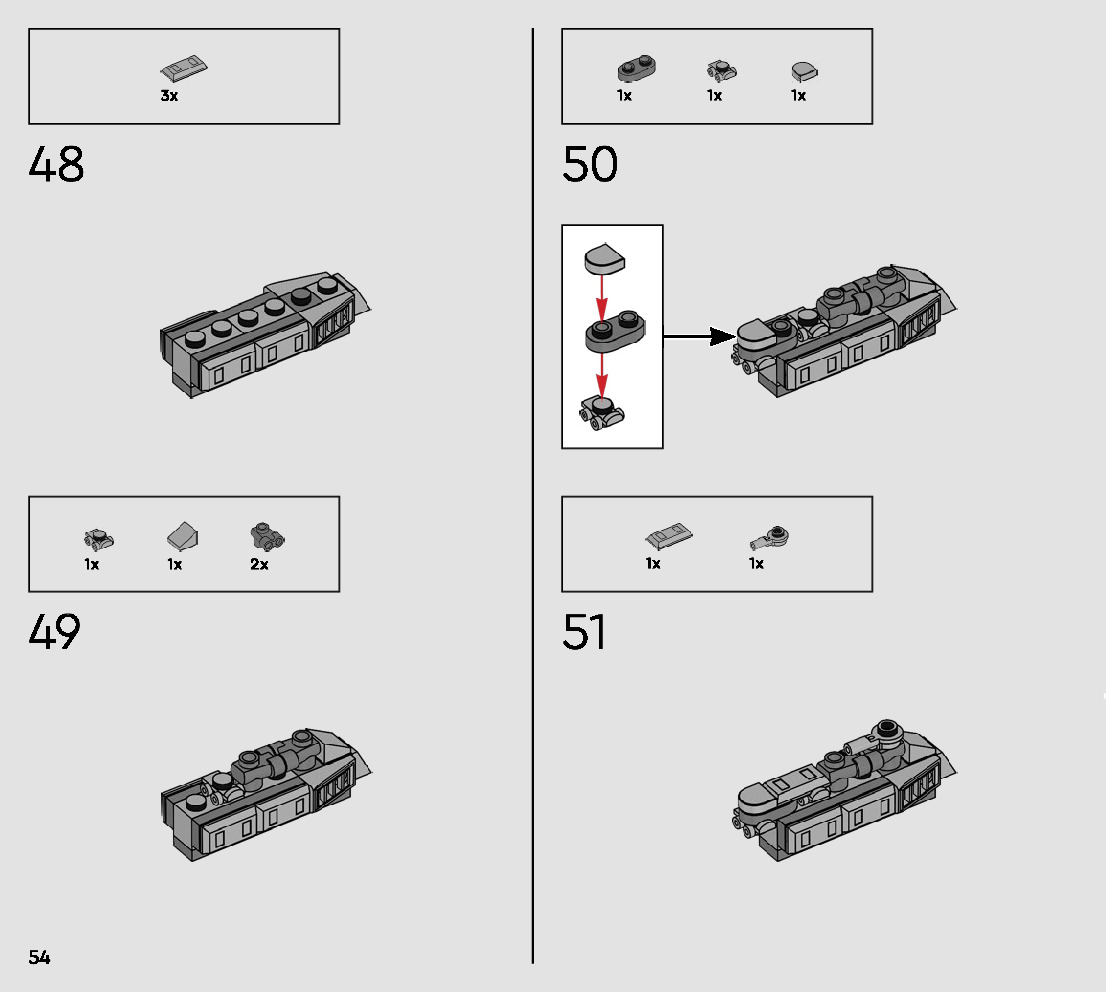 3x

48

1x 1x 2x

49

54

1x 1x 1x

50

1x 1x

51