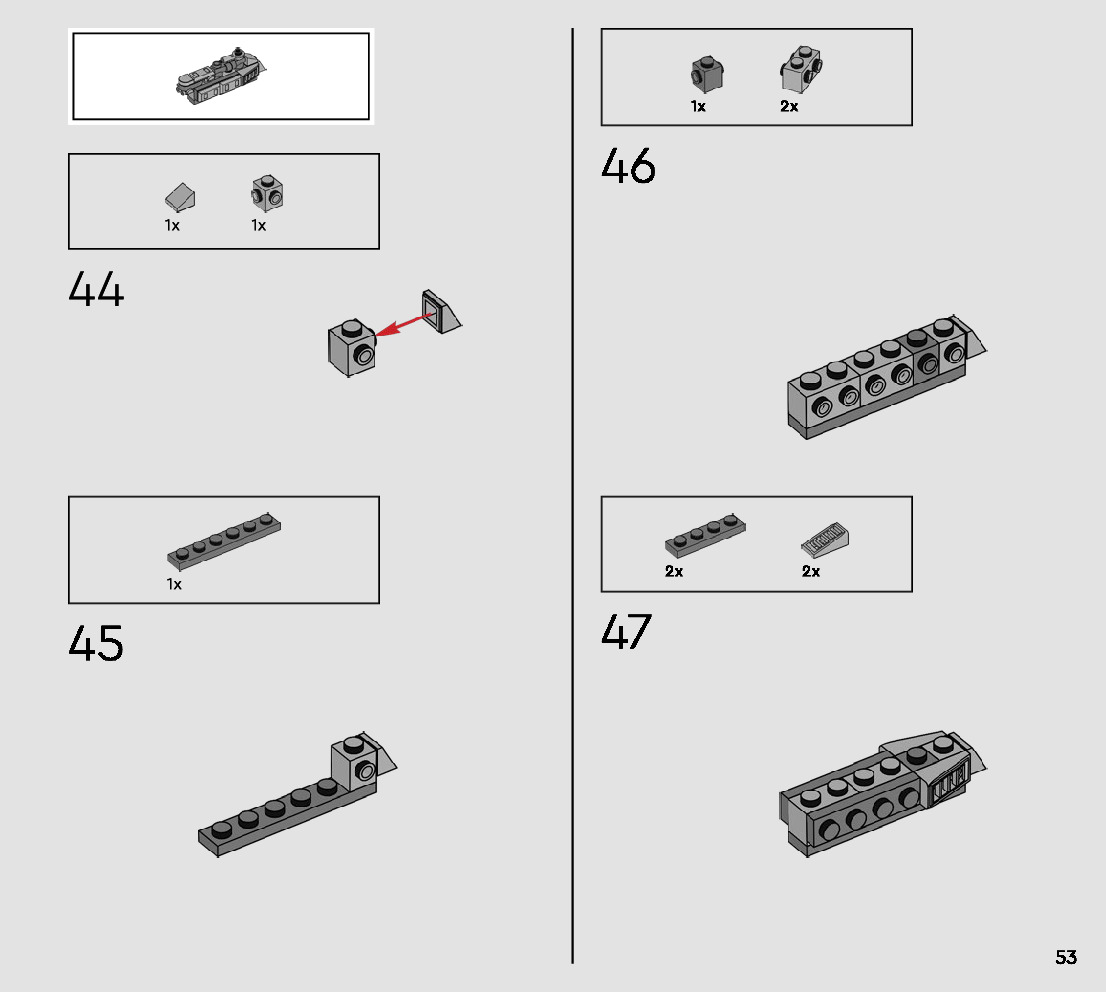 1x
1x

44

1x

45

1x
2x

46

2x
2x

47

53