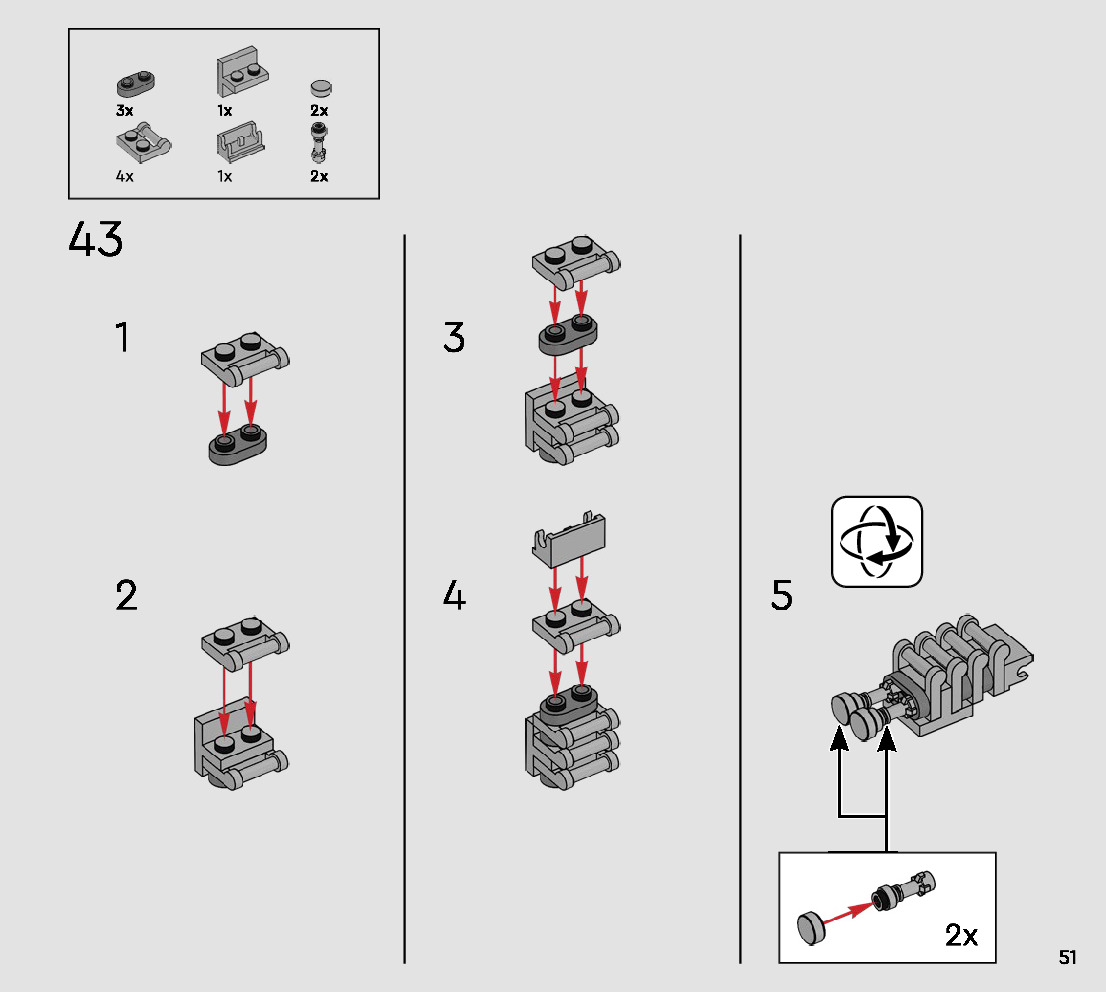 3x
1x
2x
4x
1x
2x

43

1

2

3

4

5

2x

51