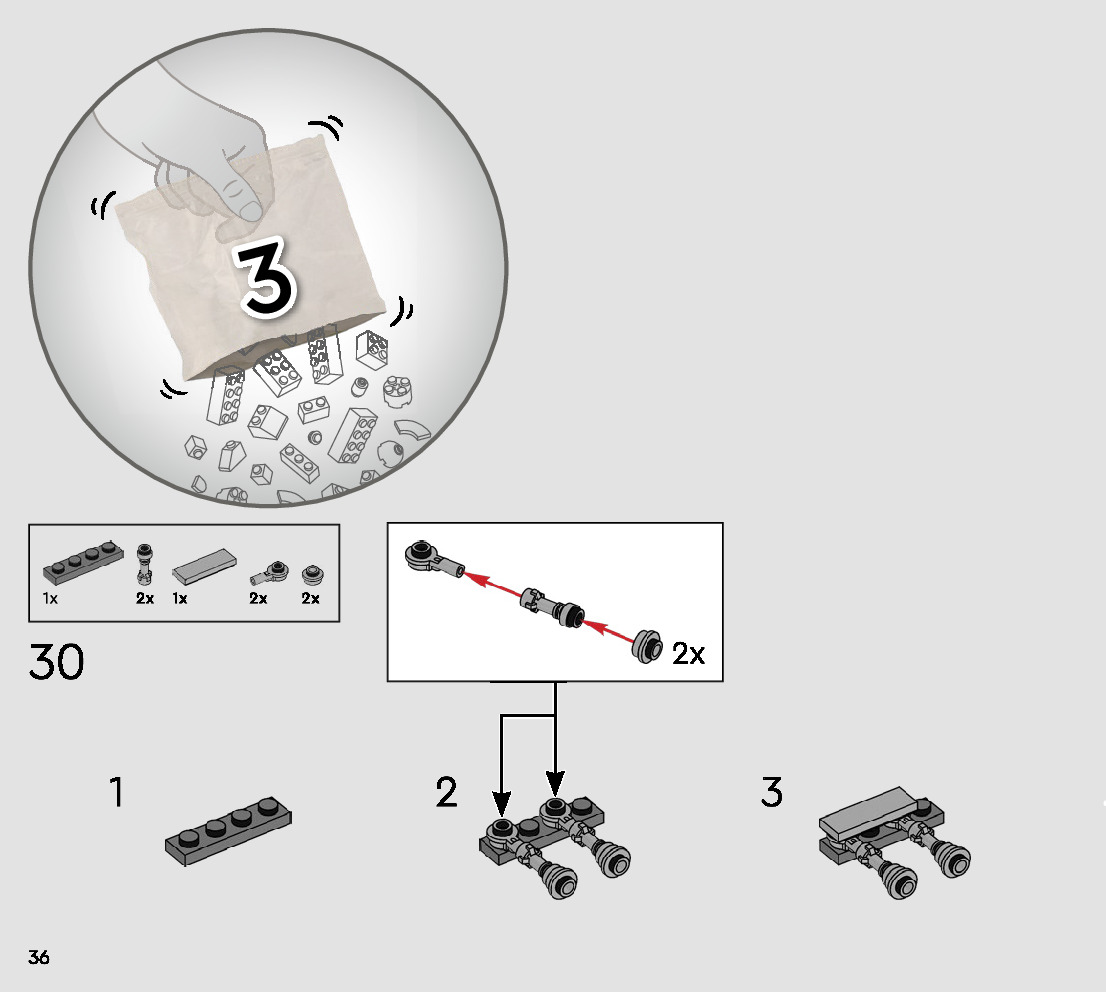 3

1x 2x 1x 2x 2x

30

2x

1

2

3

36