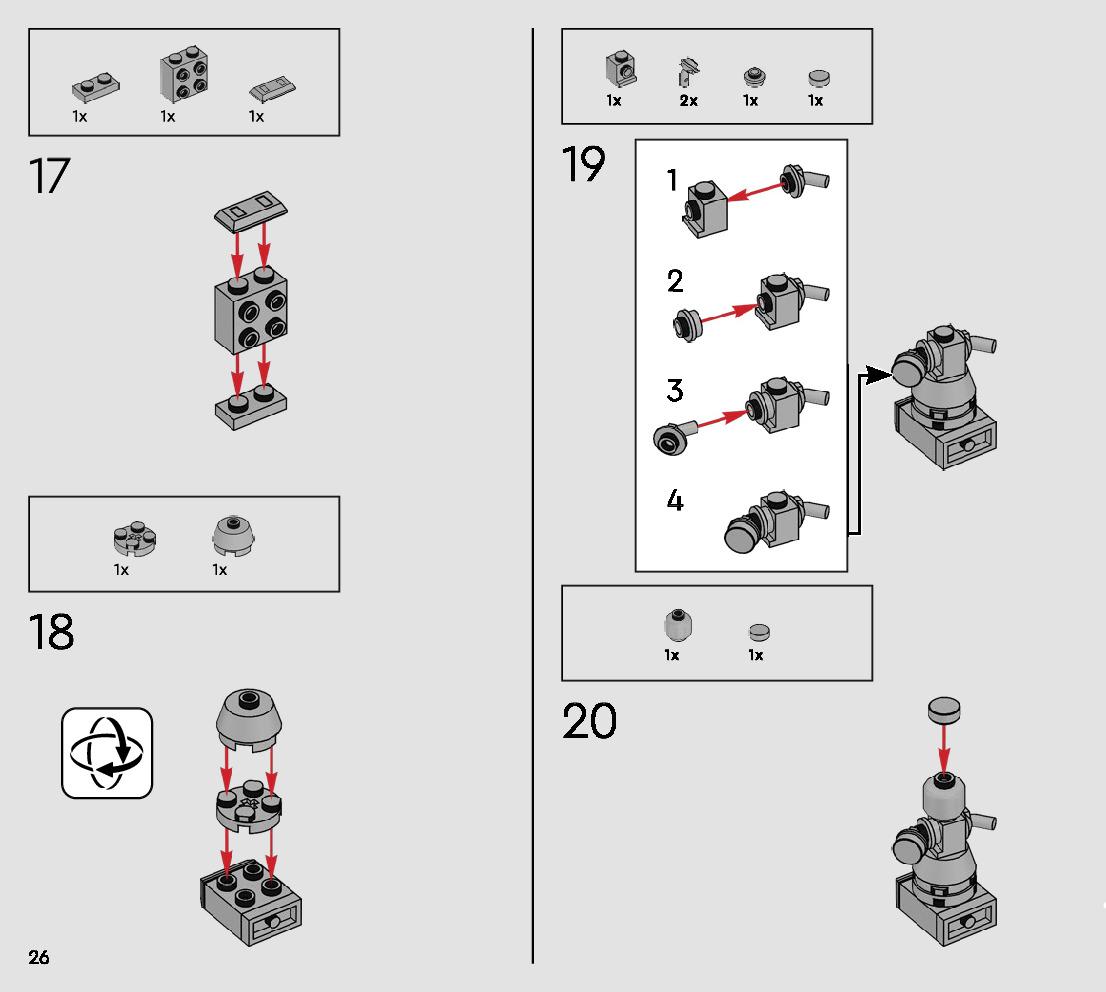 1x 1x 1x

17

1x 1x

18

26

1x 2x 1x 1x

19

1

2

3

4

1x 1x

20