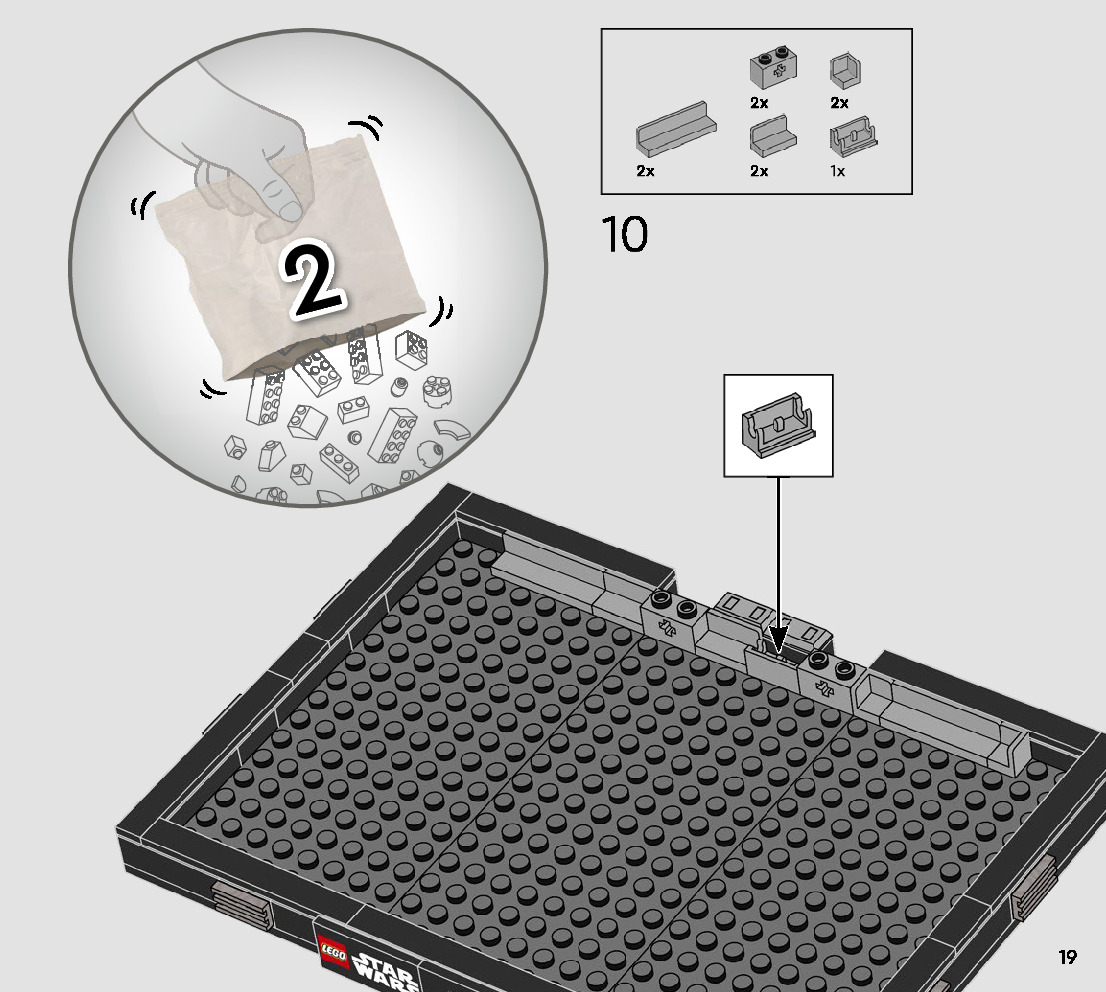 2

2x 2x
2x 2x 1x

10

LEGO STAR WARS

19