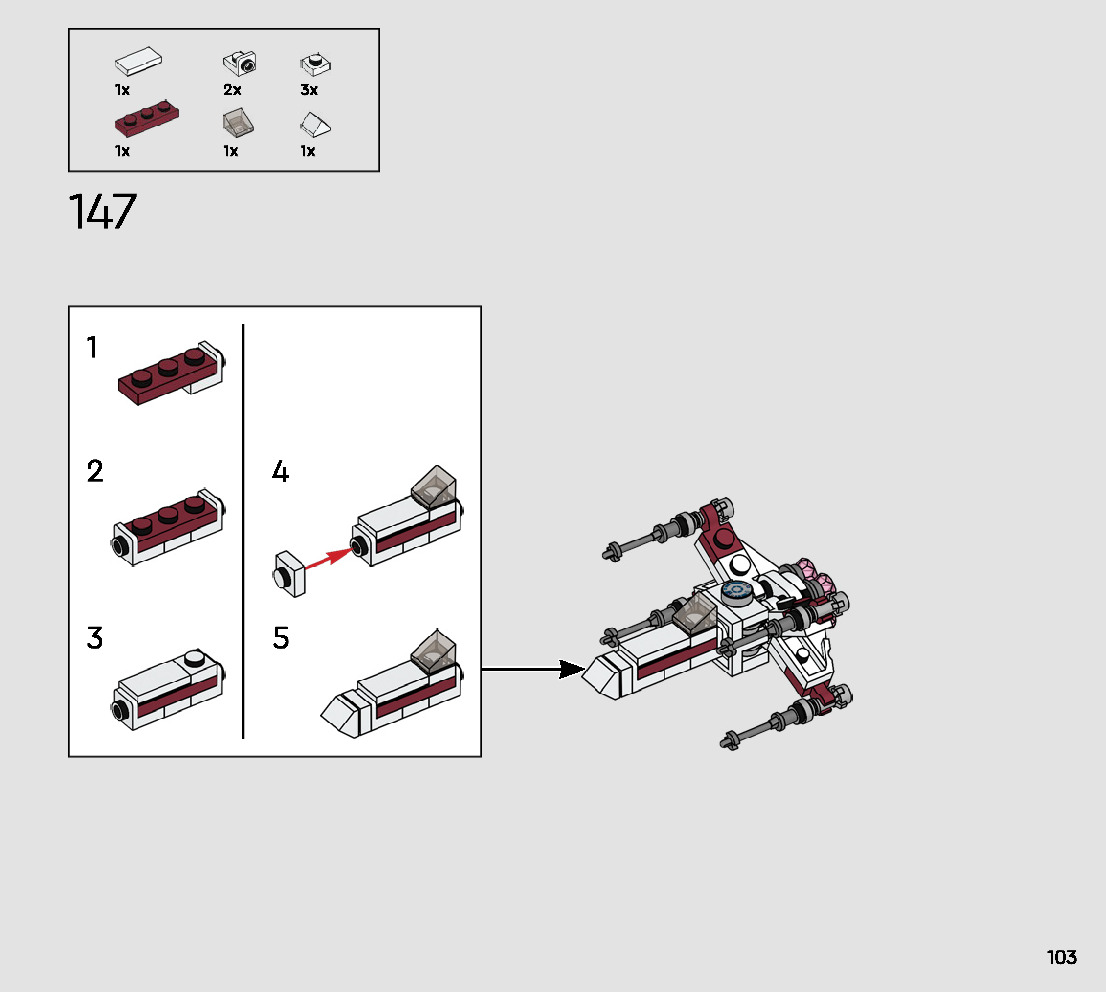 1x 2x 3x
1x 1x 1x

147

1

2

3

4

5

103