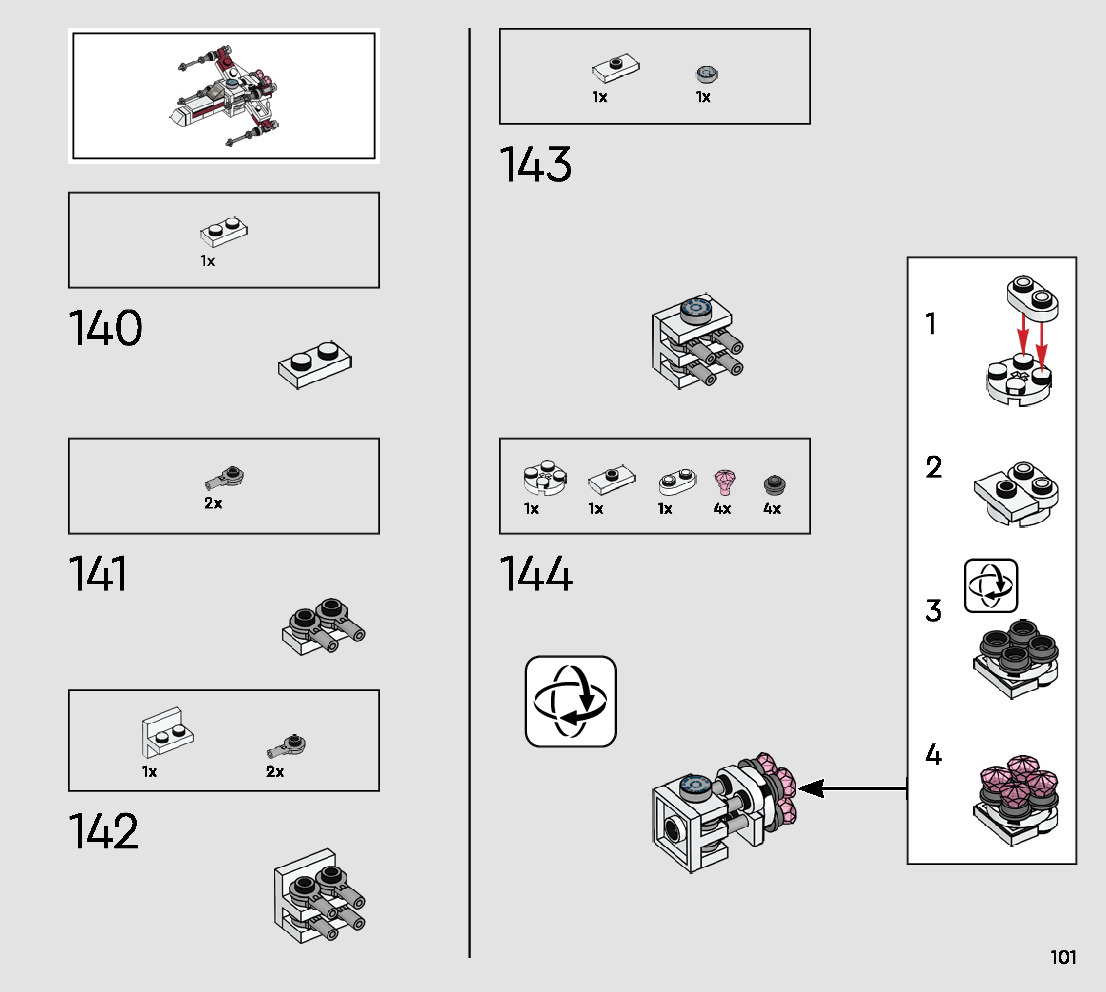 1x

140

2x

141

1x
2x

142

1x
1x

143

1x
1x
1x
4x
4x

144

1

2

3

4

101