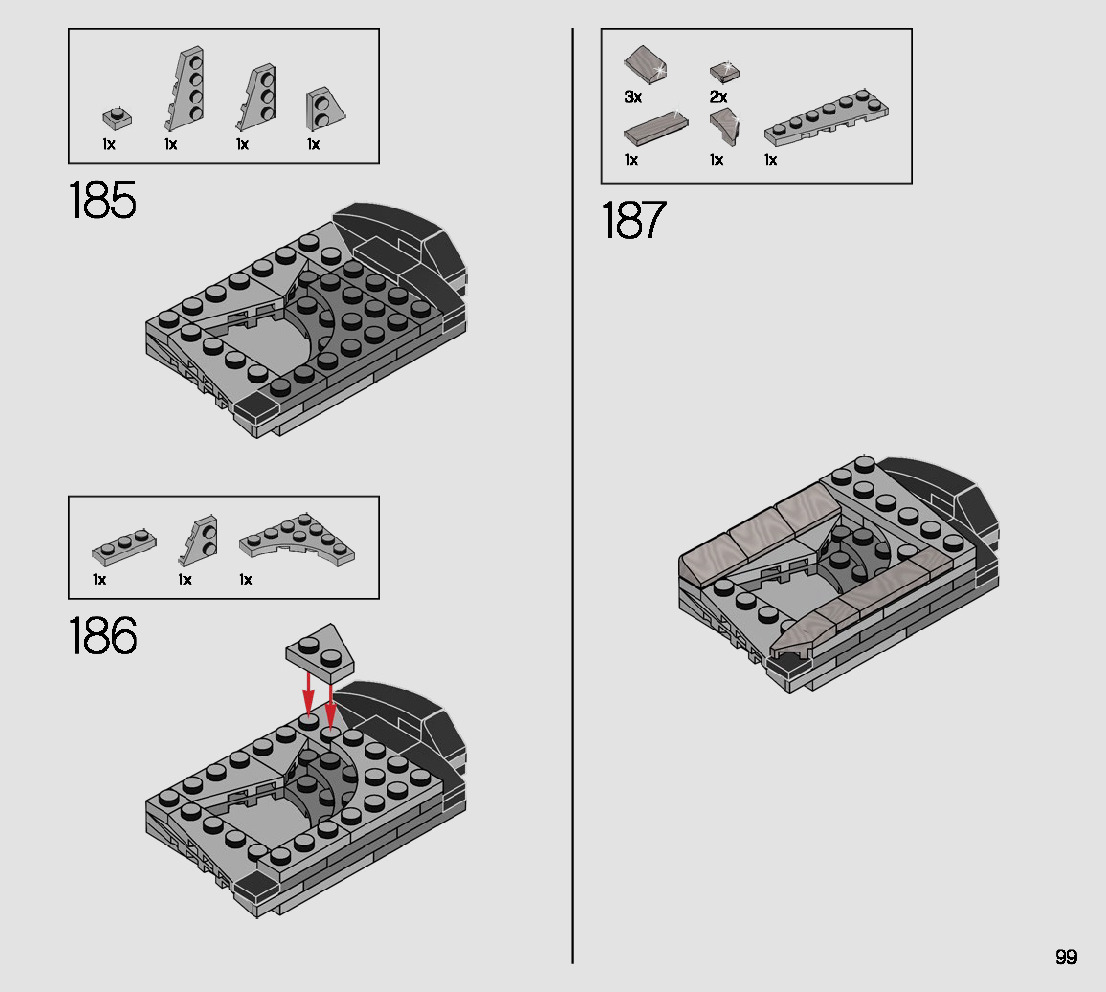 1x 1x 1x 1x

185

1x 1x 1x

186

3x 2x

1x 1x 1x

187

99