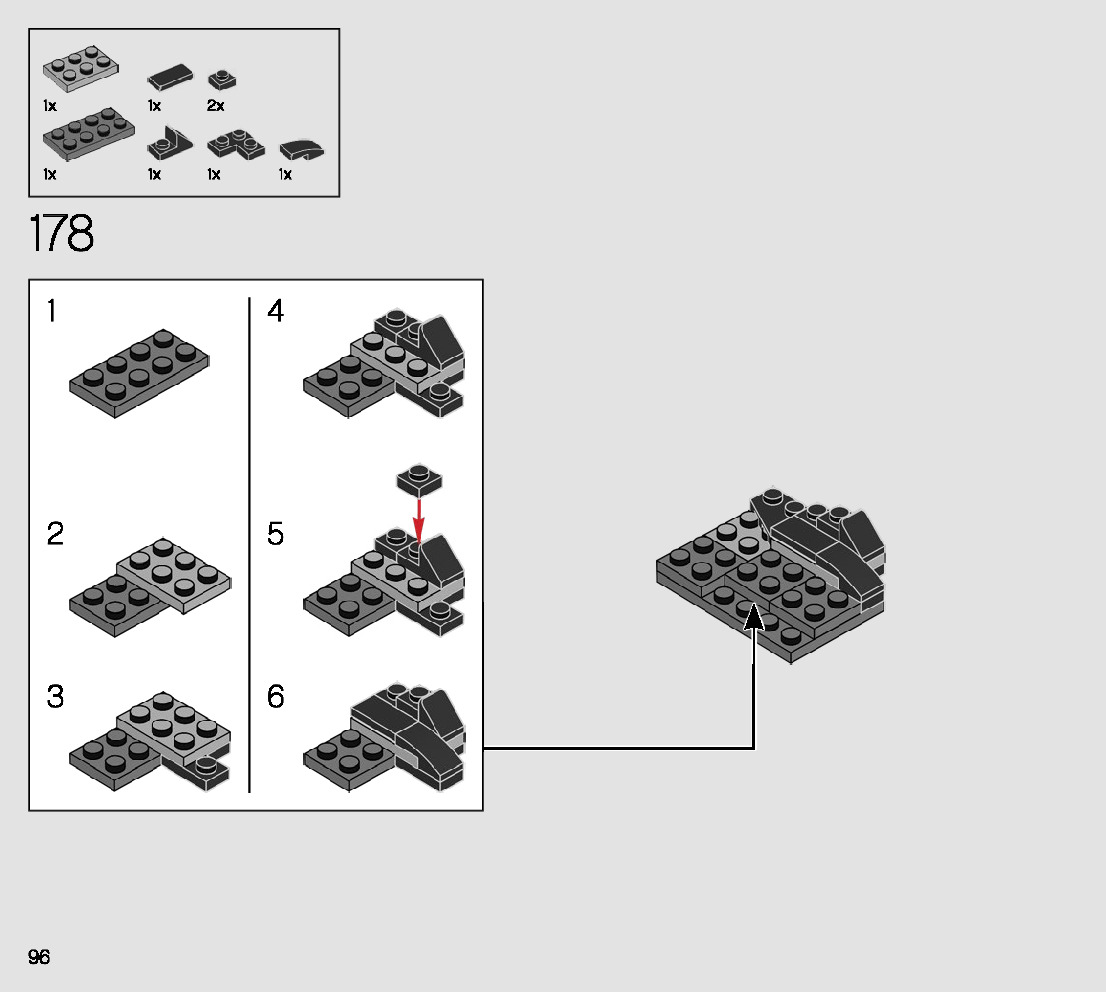 1x 1x 2x
1x 1x 1x 1x

178

1
2
3
4
5
6

96