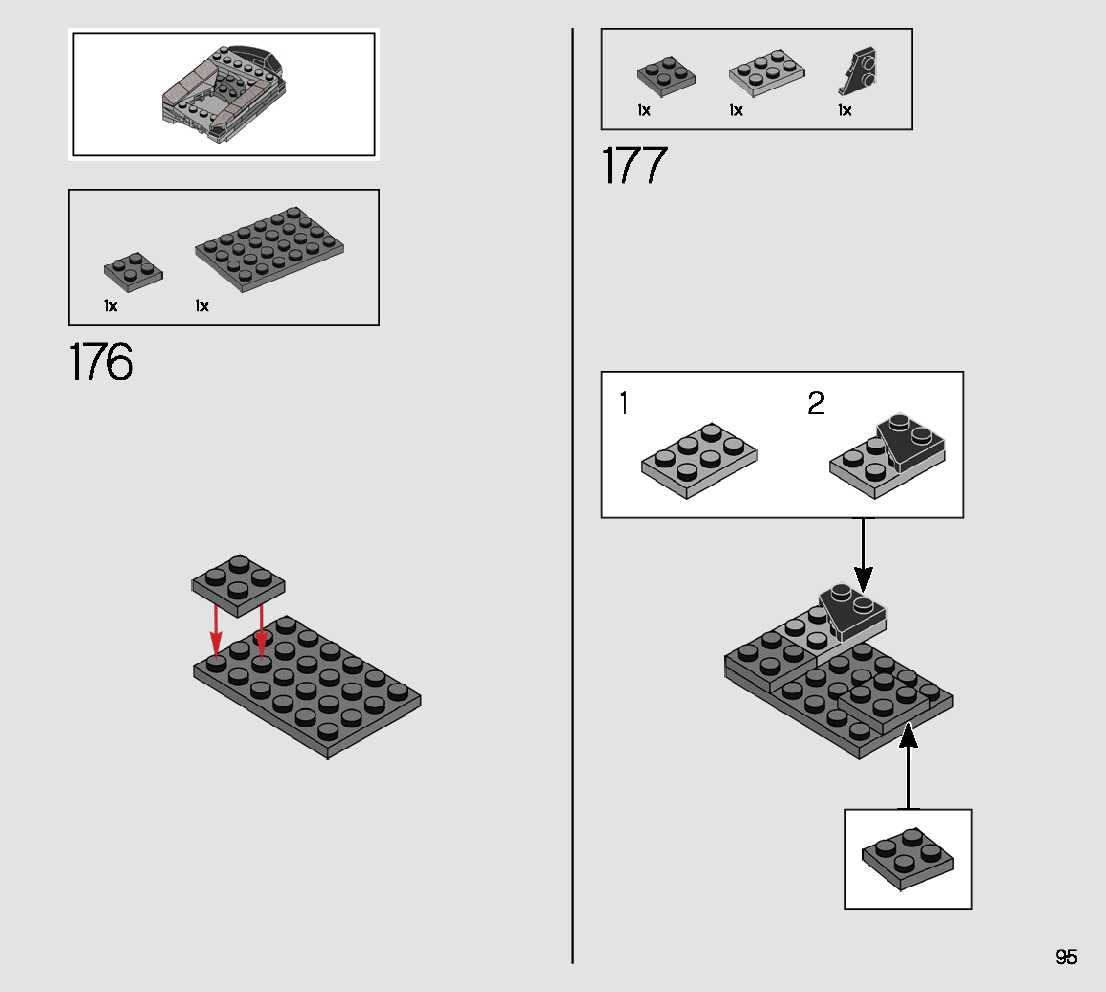 1x 1x

176

1x 1x 1x

177

1

2

95