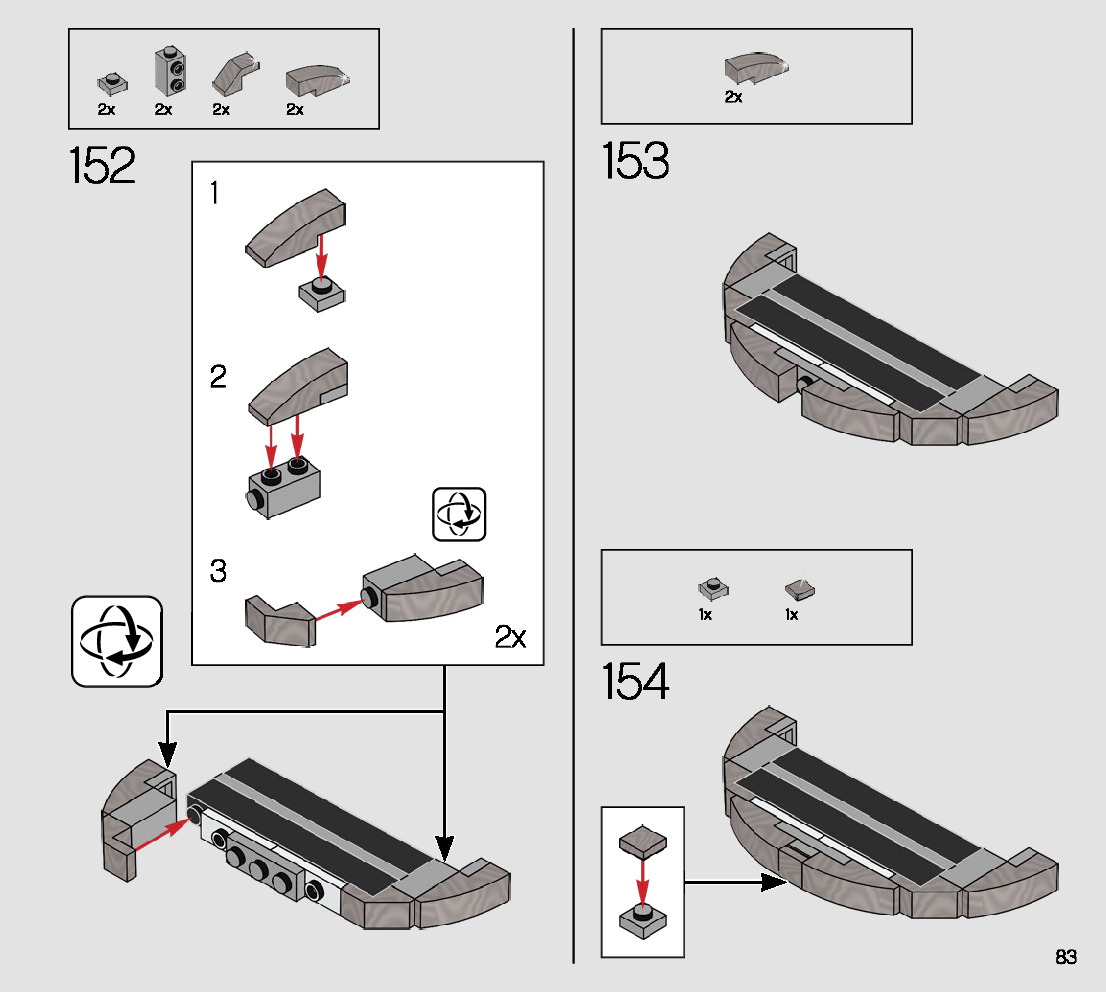 2x 2x 2x 2x

152

1

2

3

2x

2x

153

1x 1x

154

83