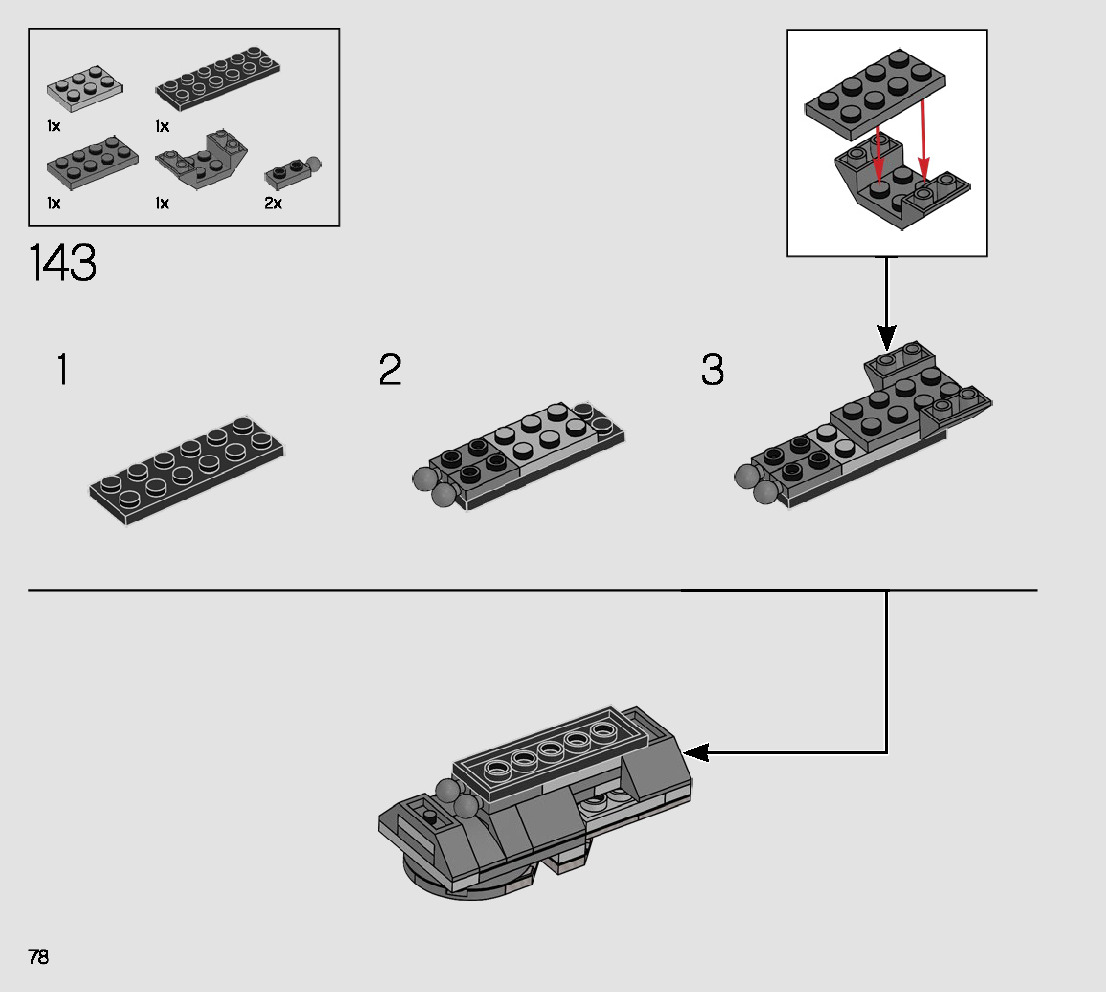 1x
1x
1x
1x
2x

143

1

2

3

78