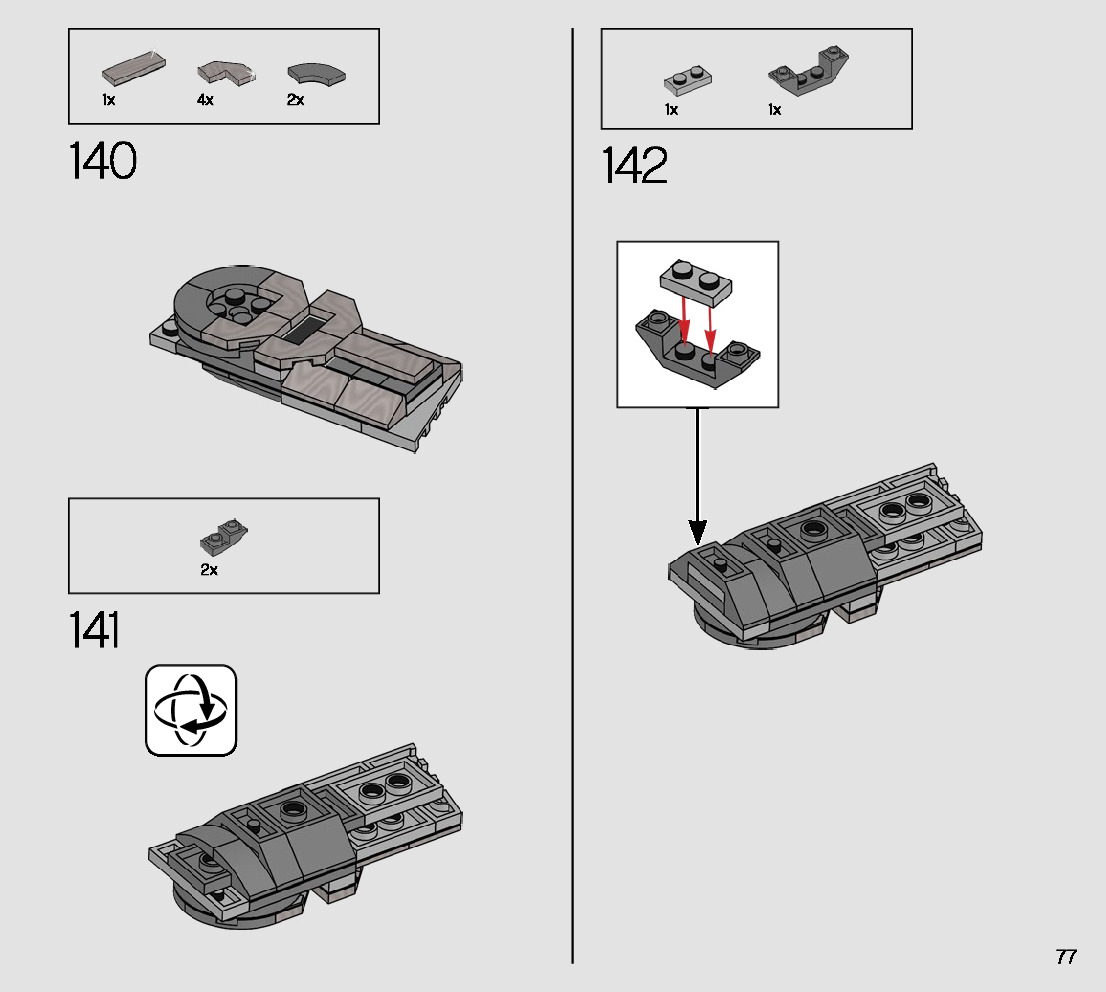 1x 4x 2x

140

2x

141

1x 1x

142

77