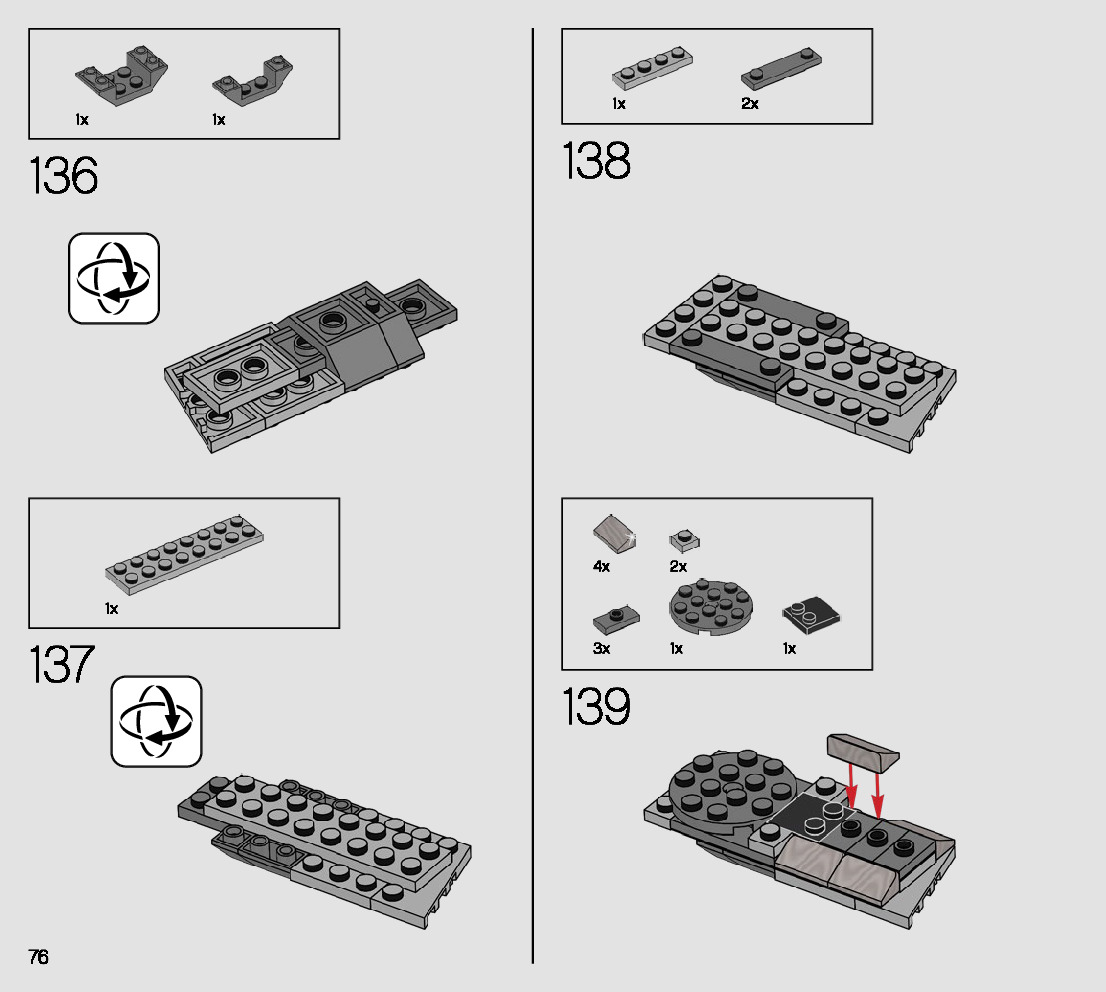 1x 1x

136

1x

137

76

1x 2x

138

4x 2x

3x 1x 1x

139