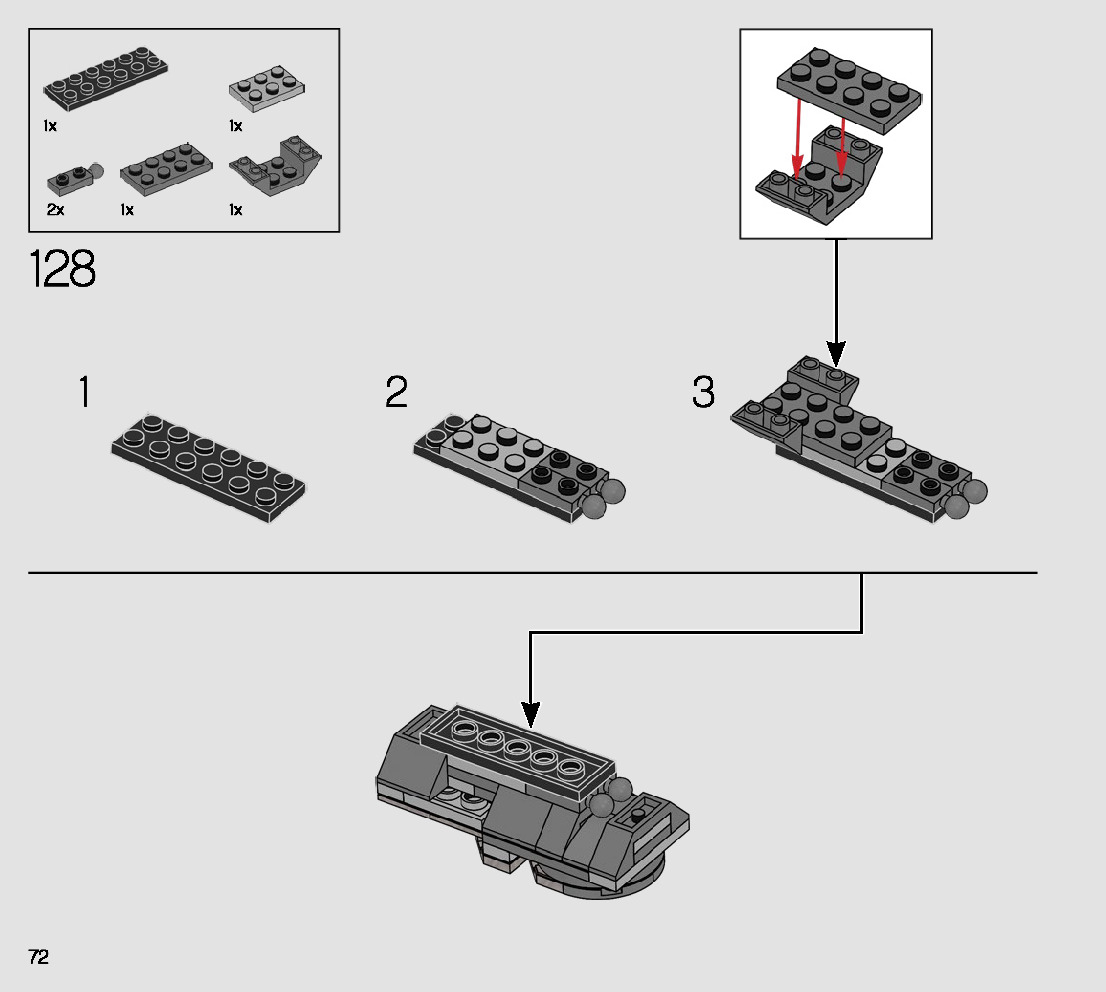 1x
1x
2x
1x
1x

128

1

2

3

72