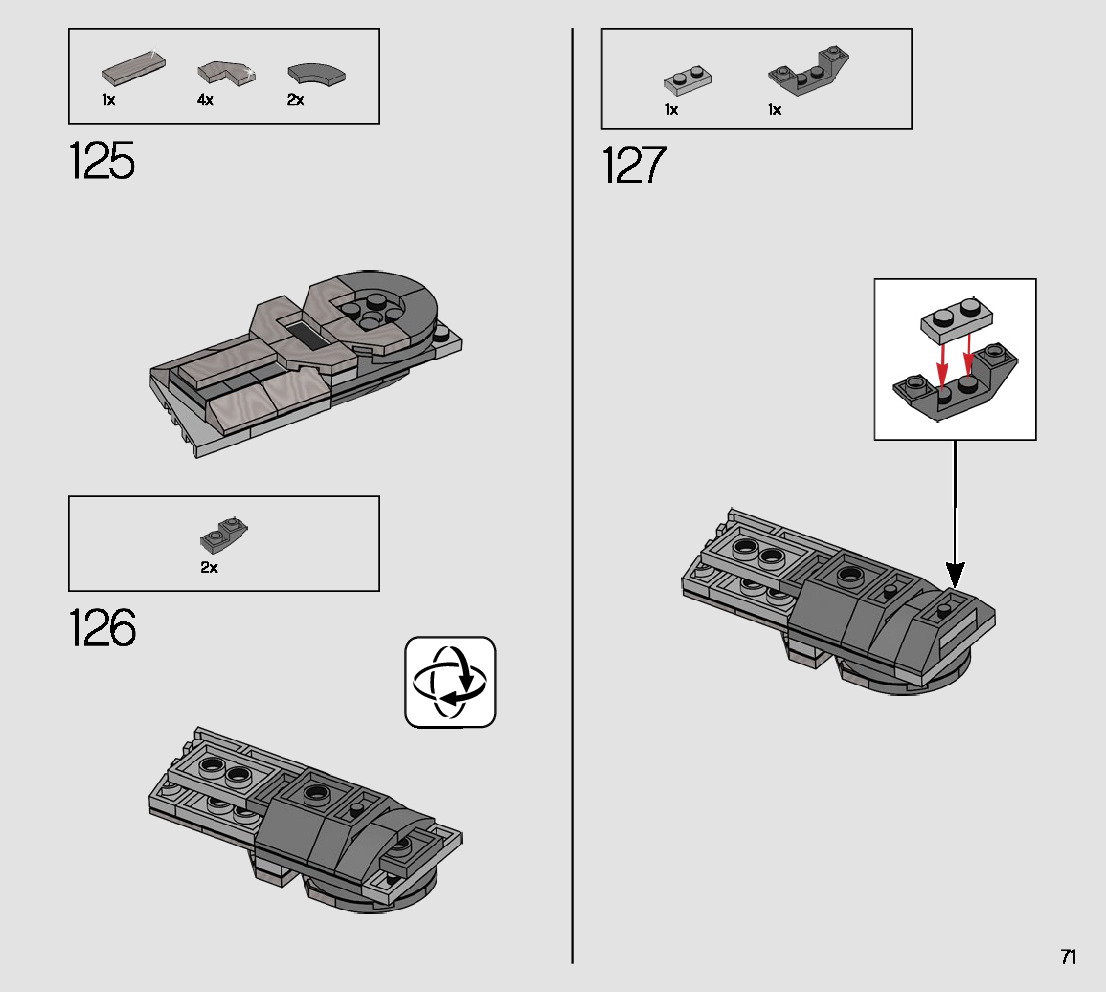 1x 4x 2x

125

2x

126

1x 1x

127

71