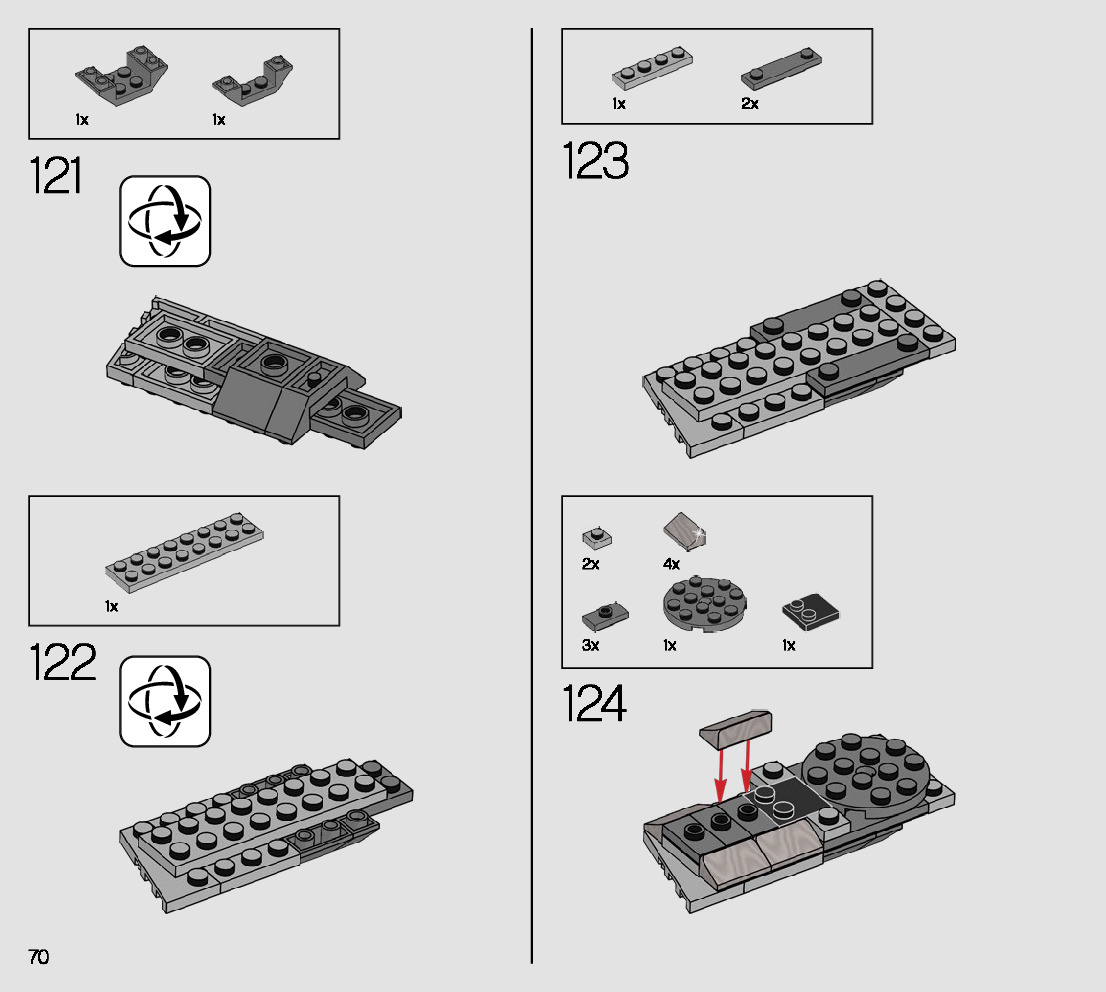 1x 1x

121

1x

122

70

1x 2x

123

2x 4x

3x 1x 1x

124