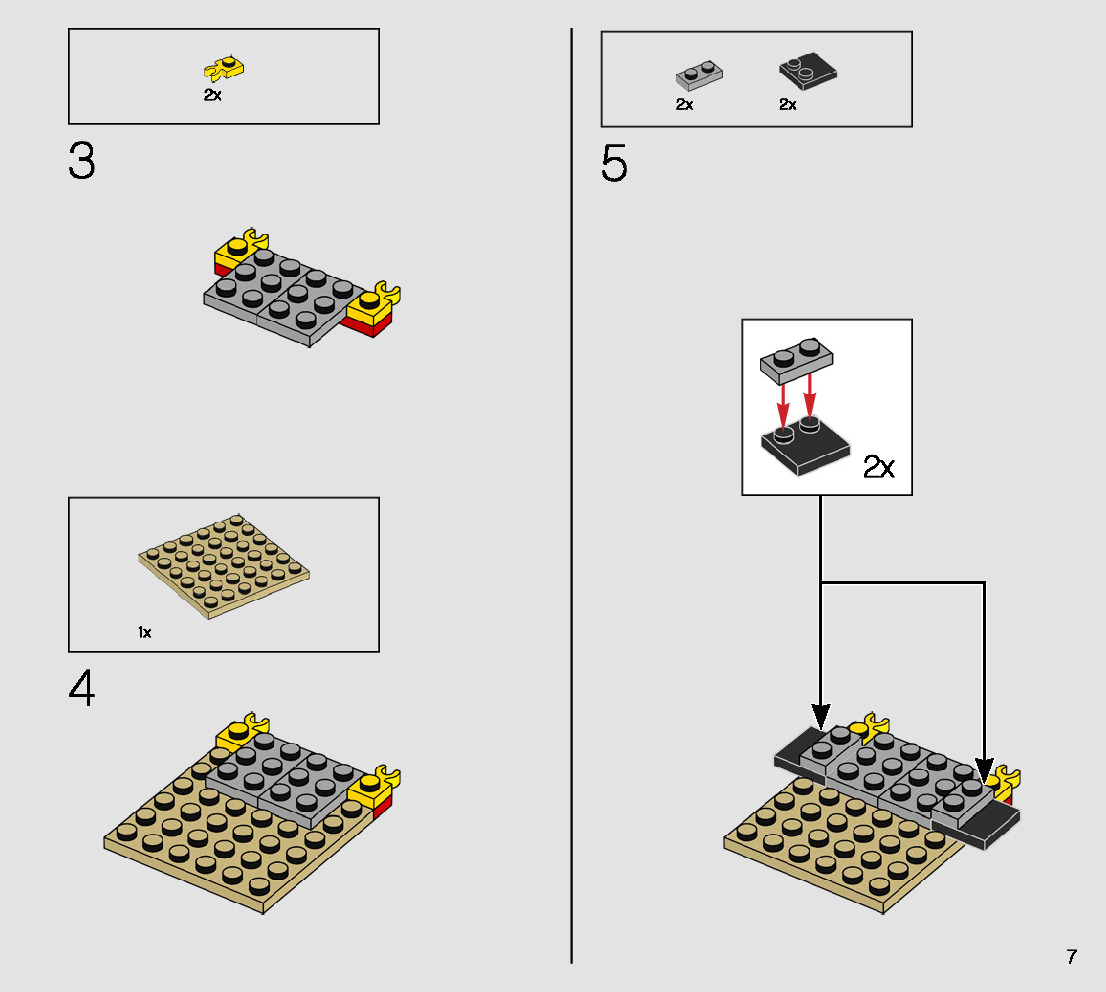 2x

3

1x

4

2x 2x

5

2x

7