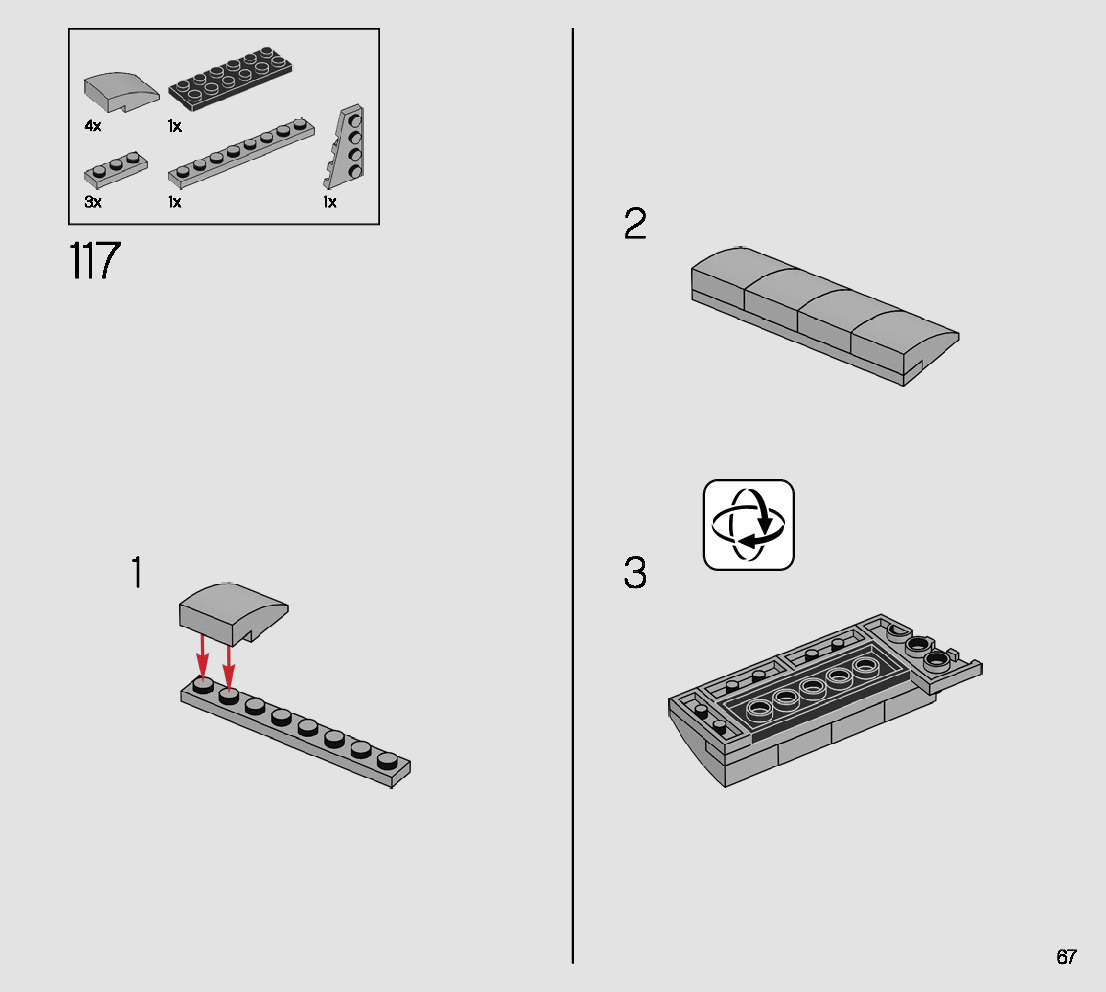 4x
1x
3x
1x
1x

117

1

2

3

67