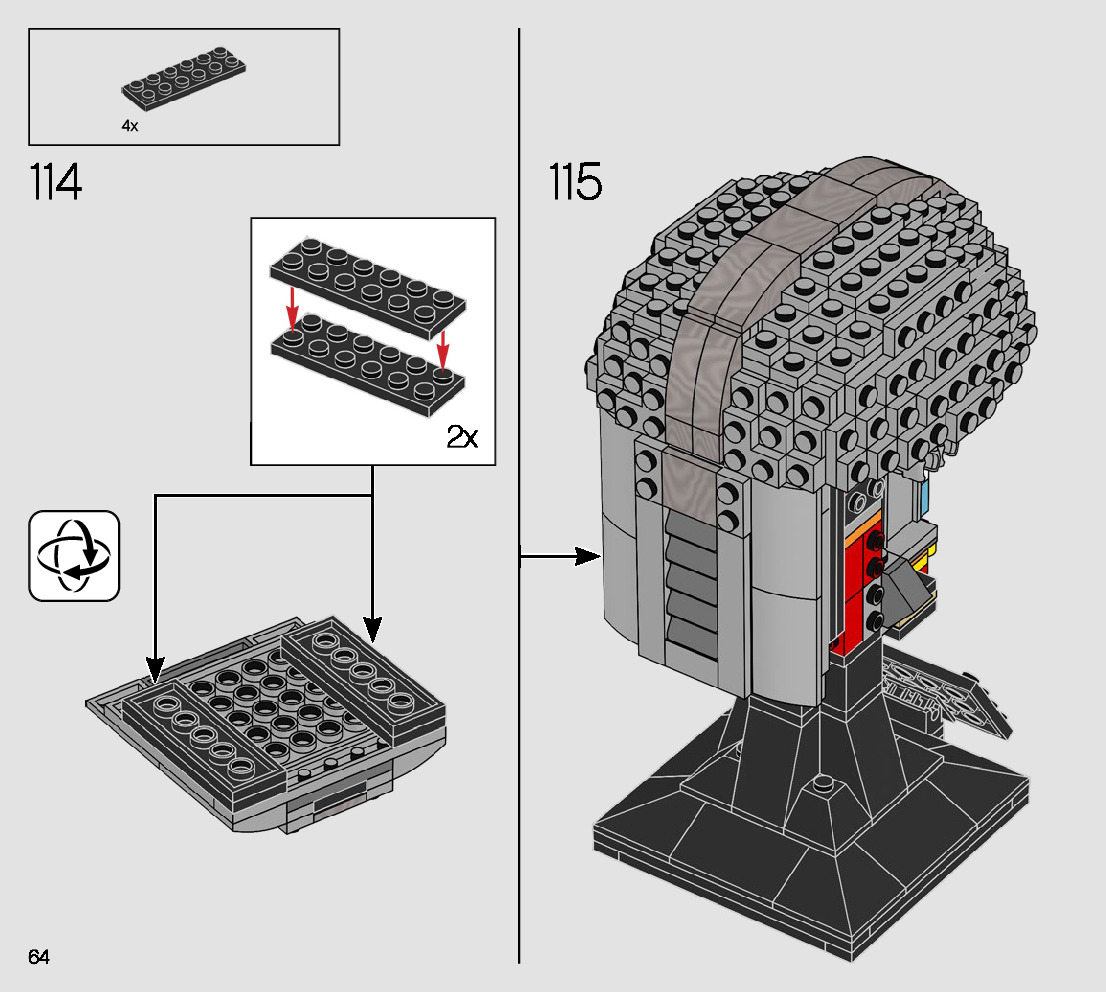 4x

114

2x

115

64