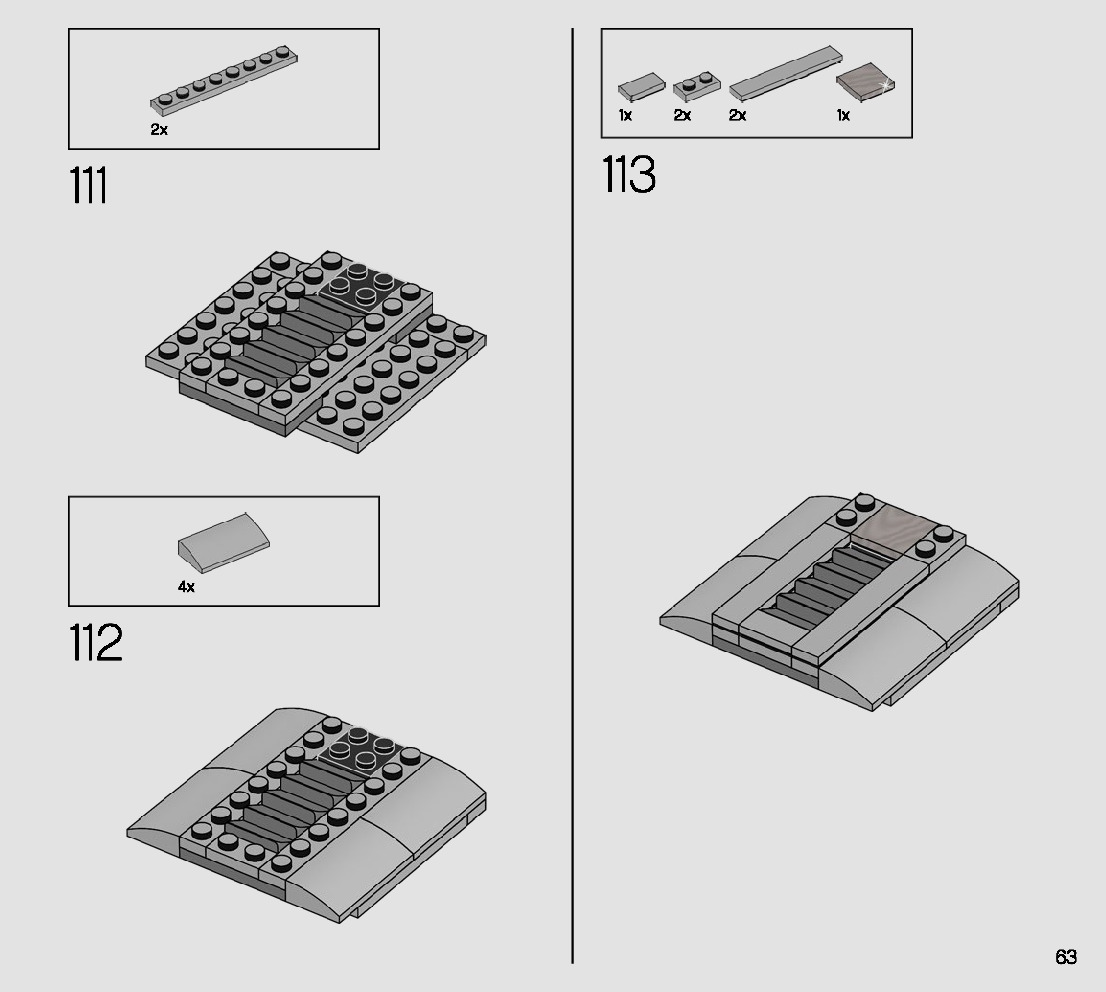 2x

111

4x

112

1x 2x 2x 1x

113

63