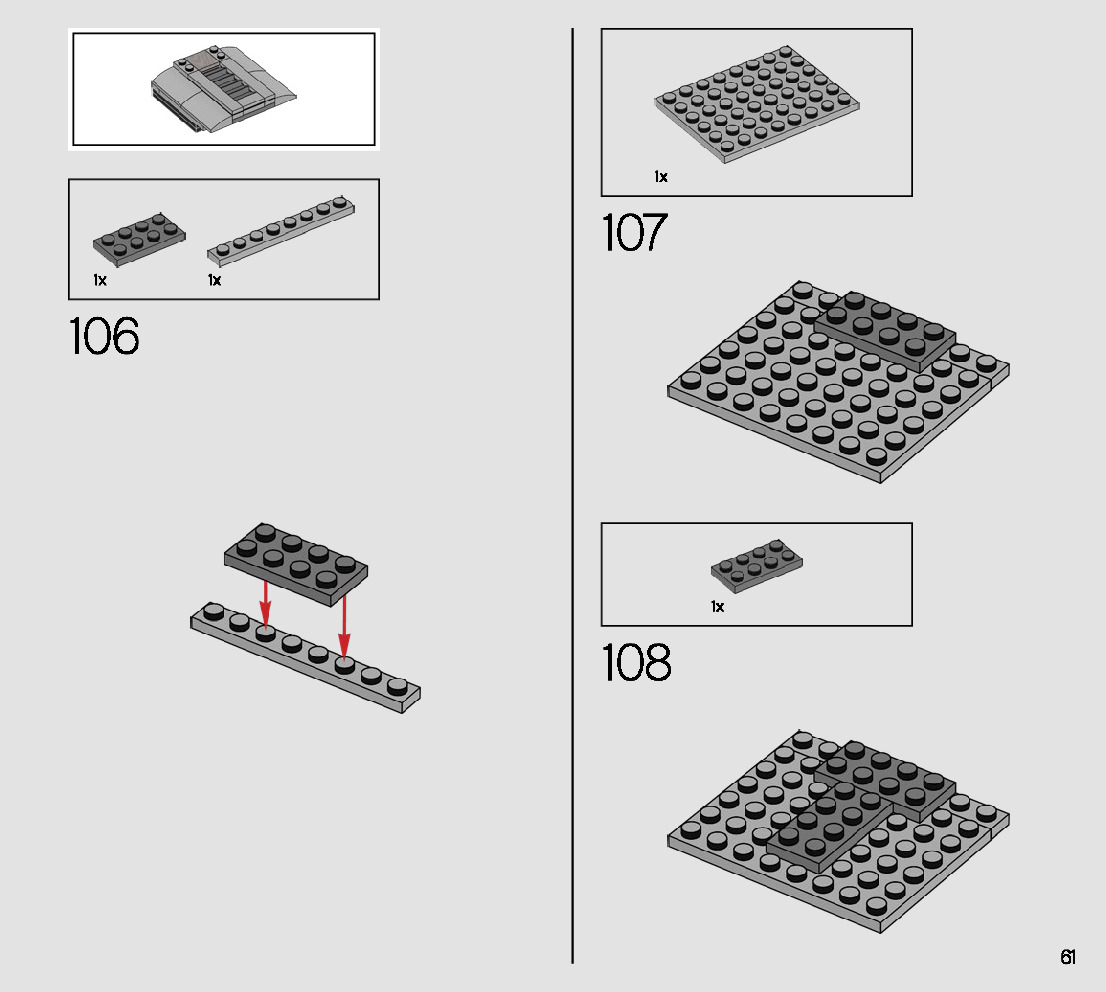 1x

1x

106

1x

107

1x

108

61