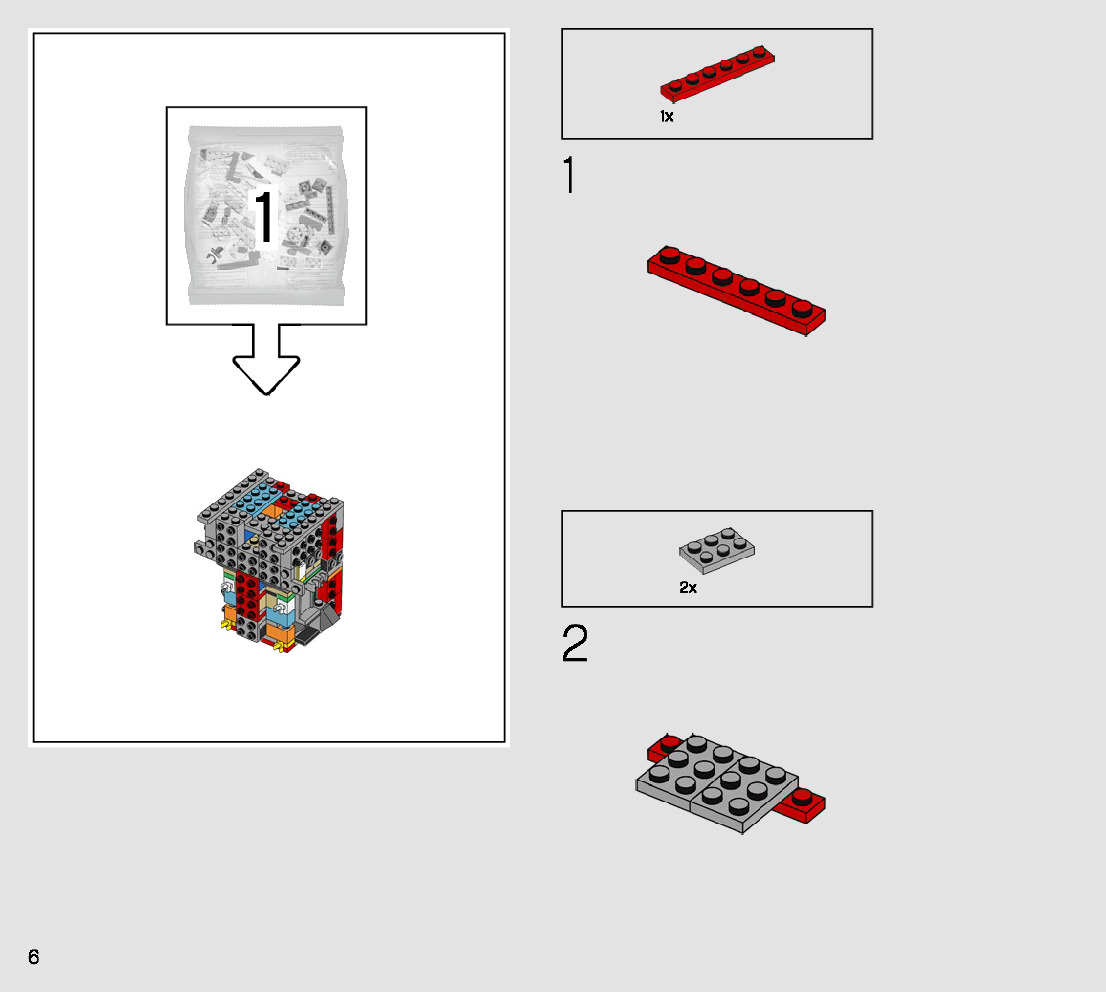 1

1x

1

2x

2

6