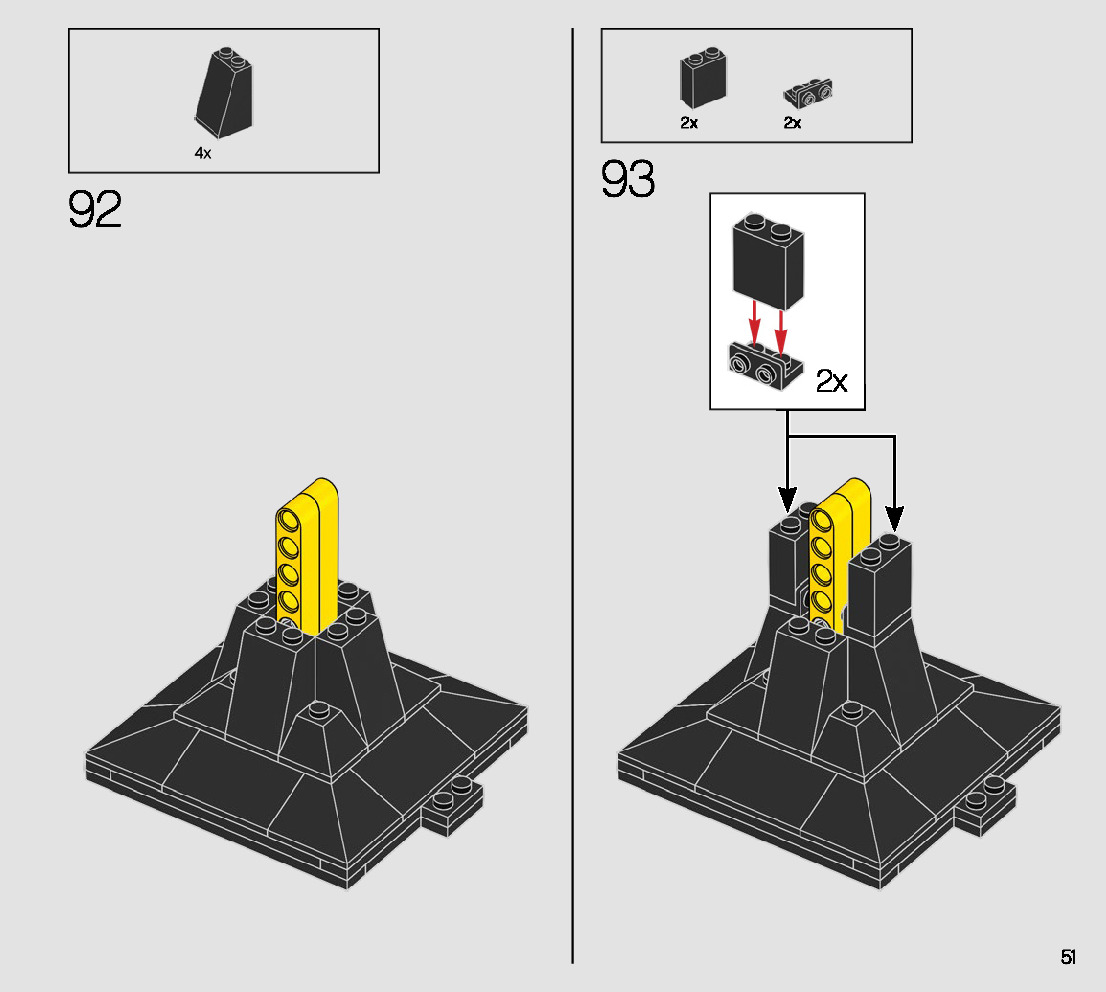 4x

92

2x

2x

93

2x

51