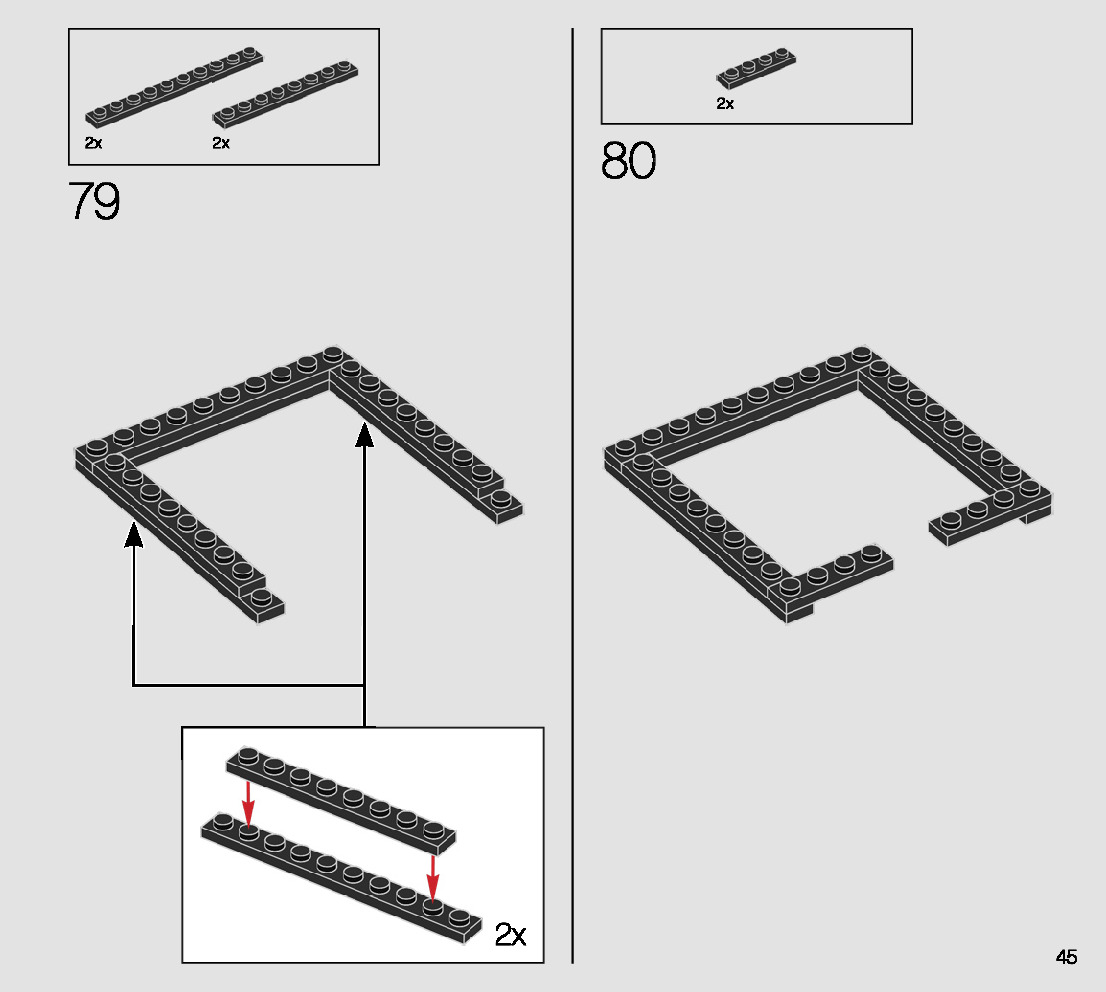 2x 2x

79

2x

2x

80

45