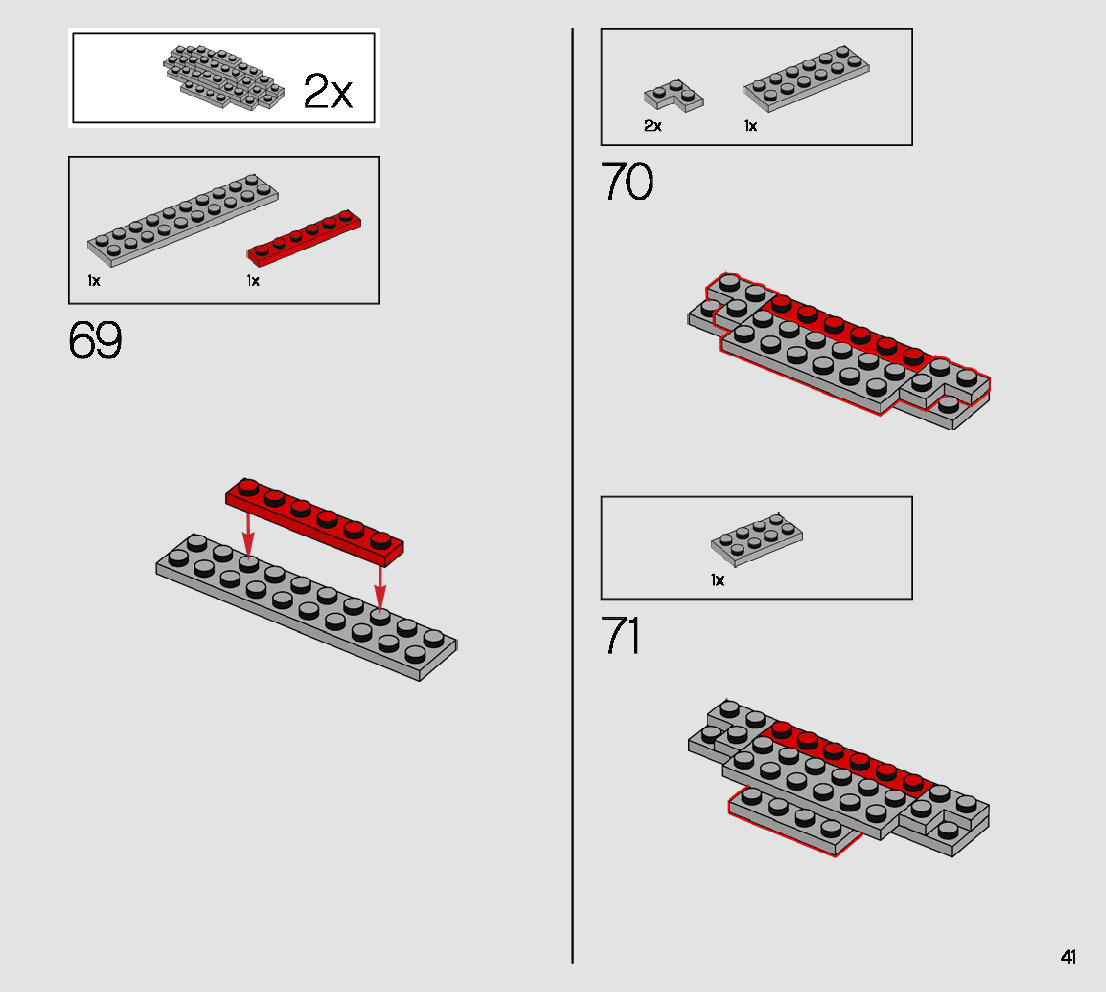 2x

1x

1x

69

2x

1x

70

1x

71

41