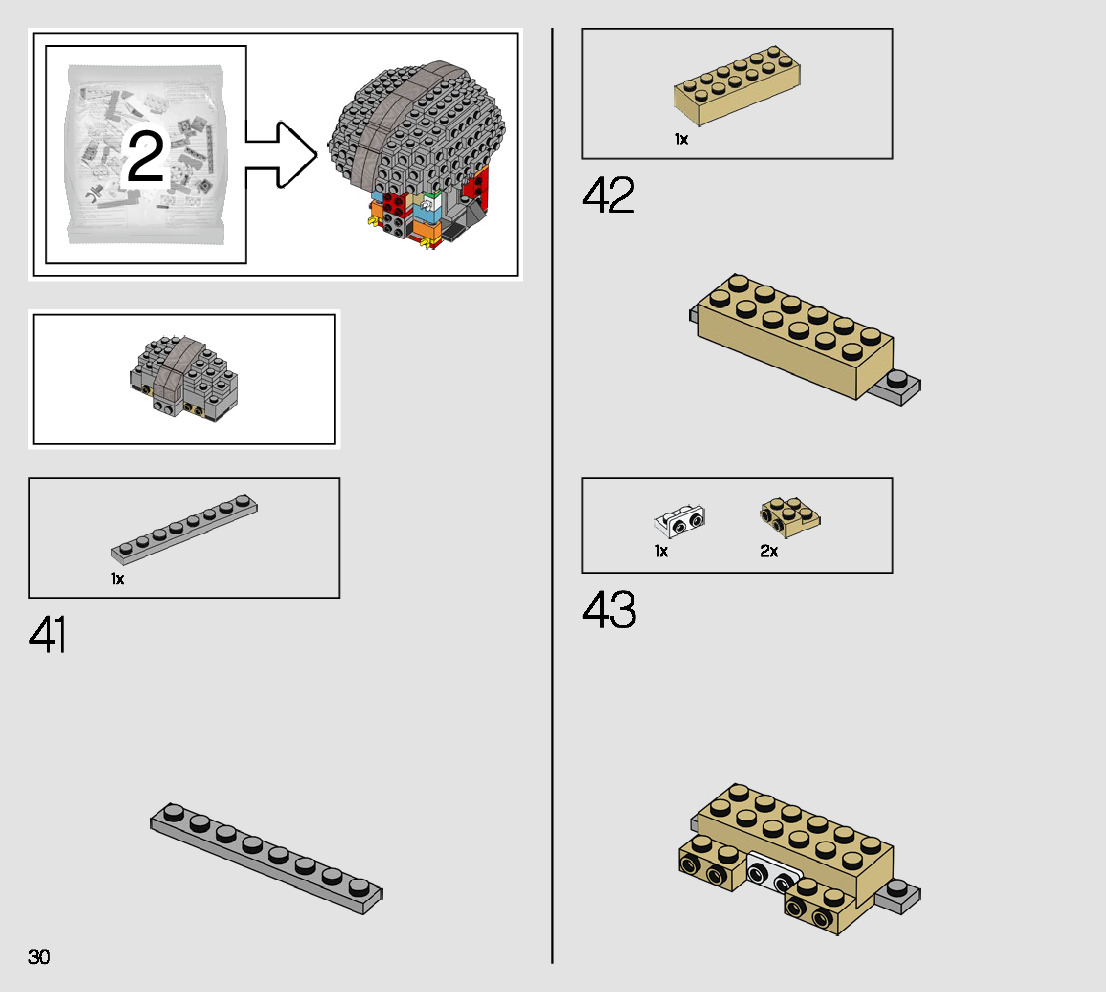 2

1x

41

30

1x

42

1x

2x

43