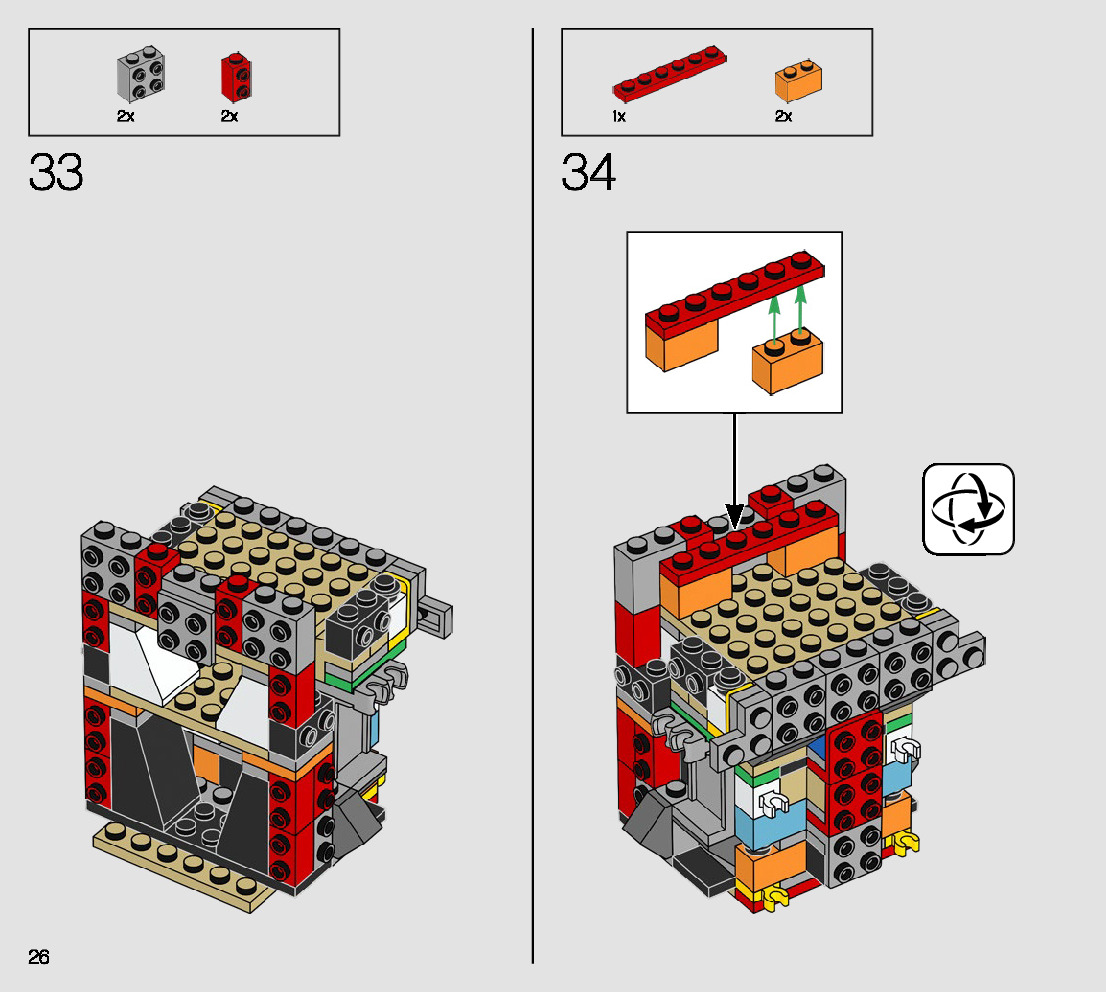 2x 2x

33

1x 2x

34

26