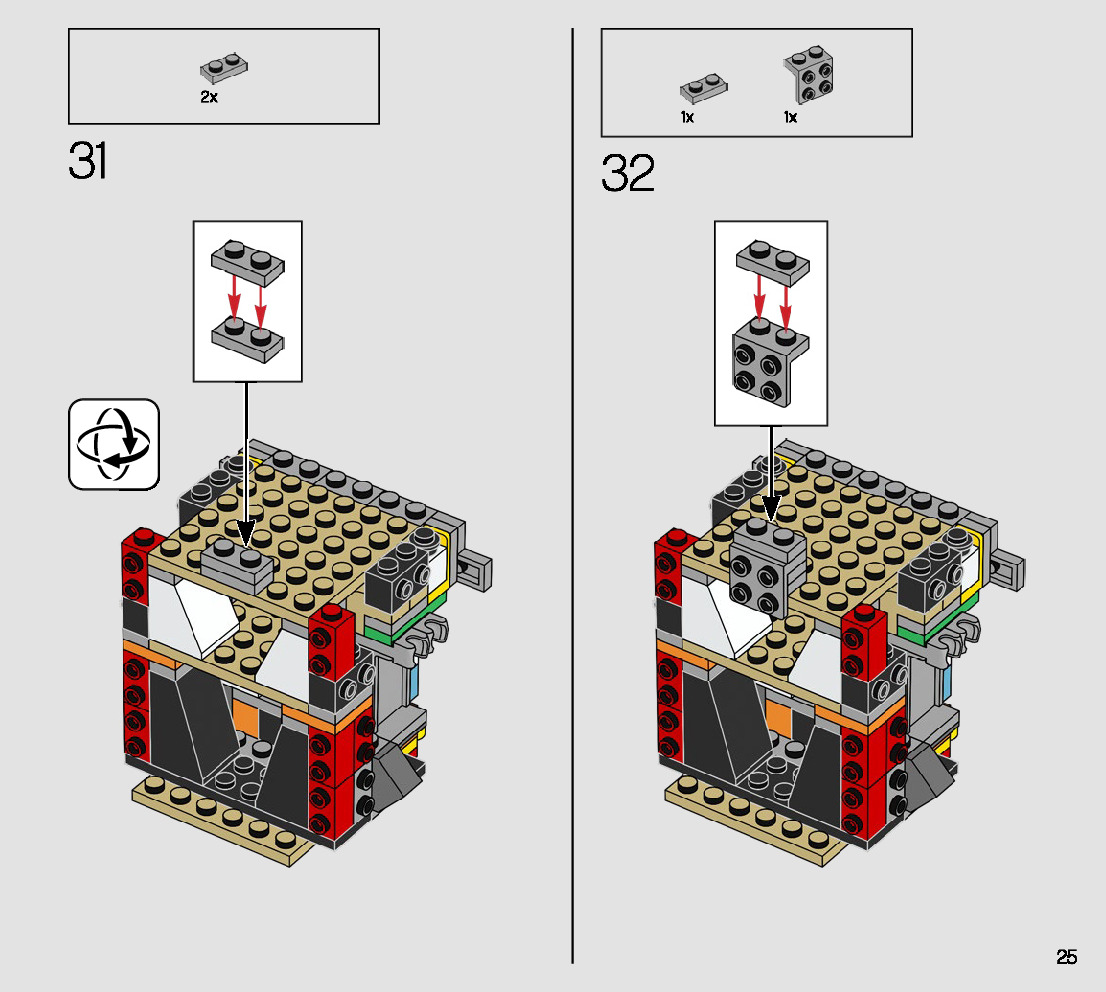 2x

31

1x 1x

32

25