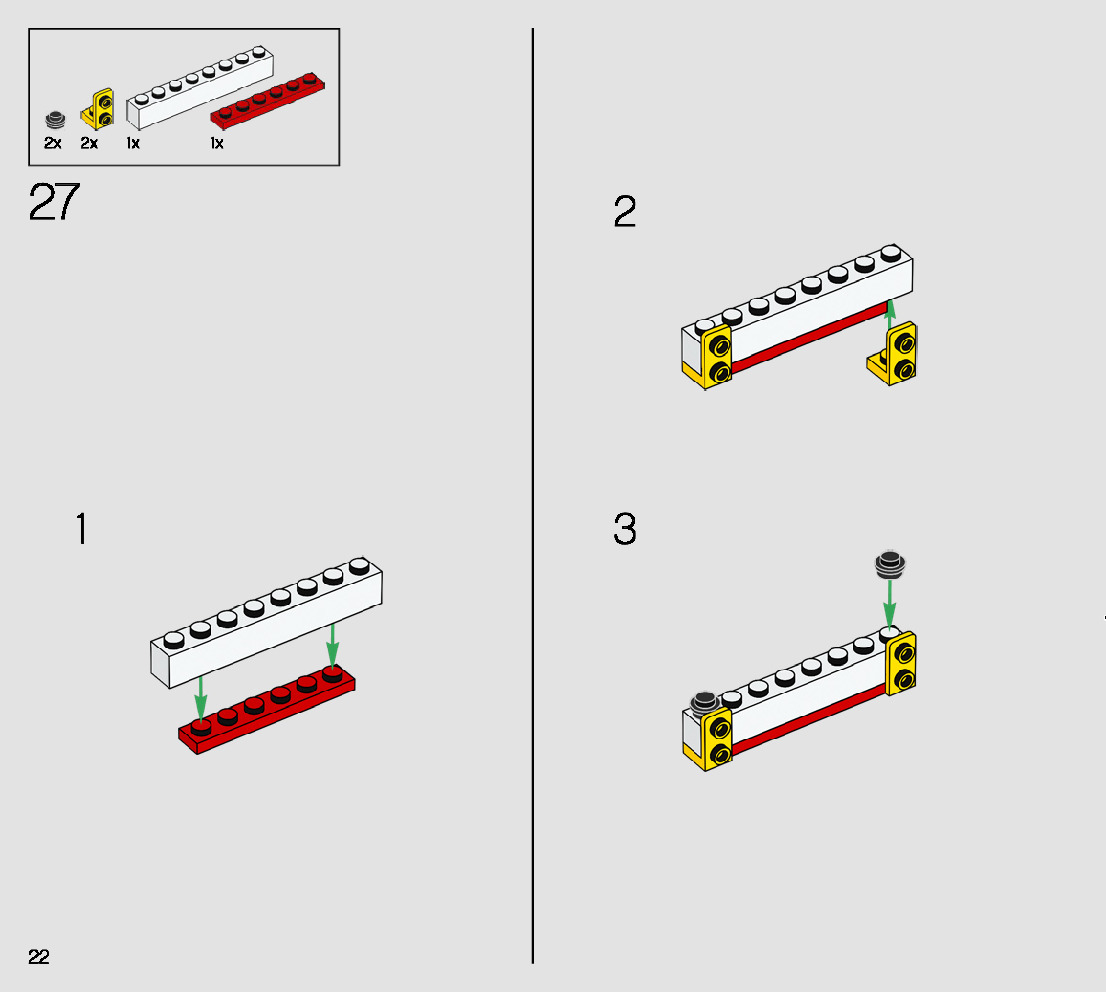 2x 2x 1x 1x

27

1

2

3

22