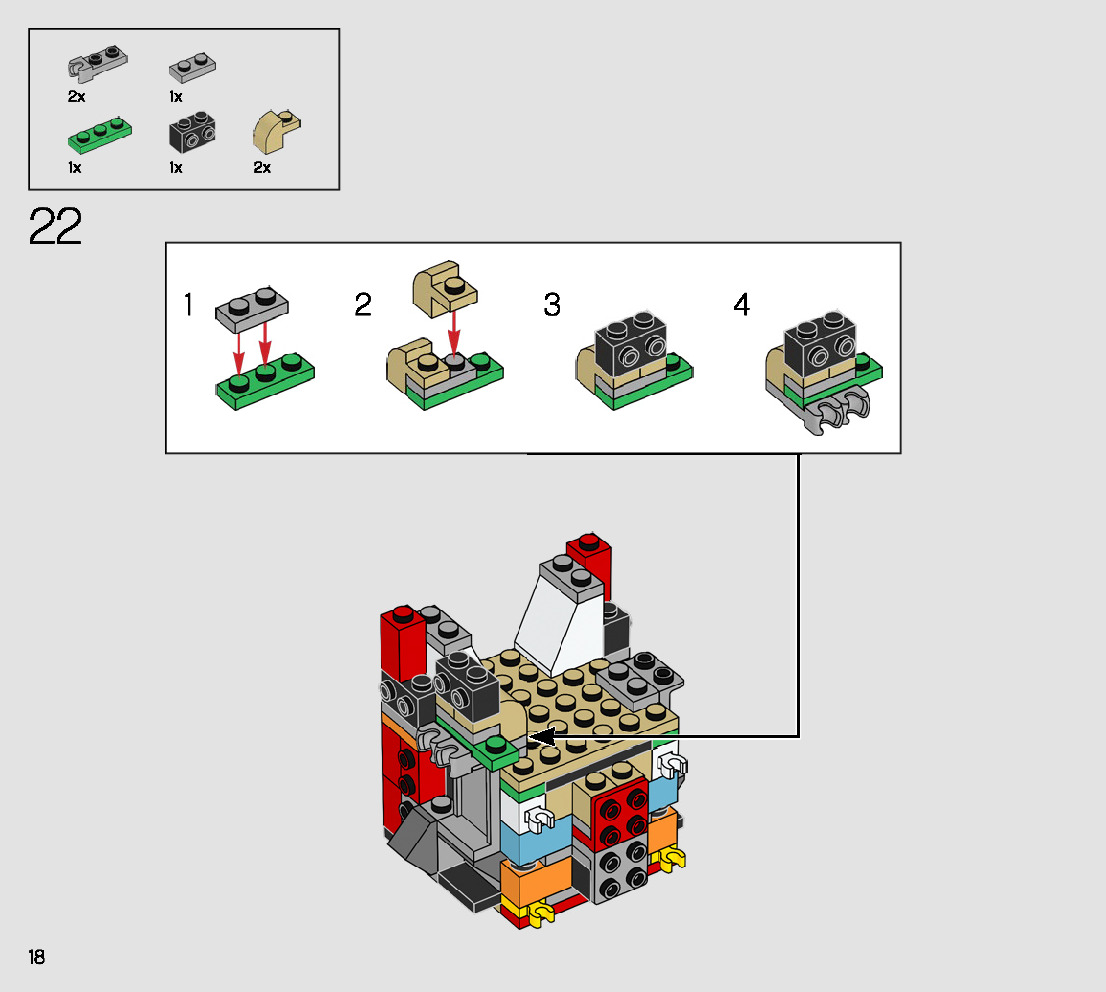 2x 1x

1x 1x 2x

22

1

2

3

4

18