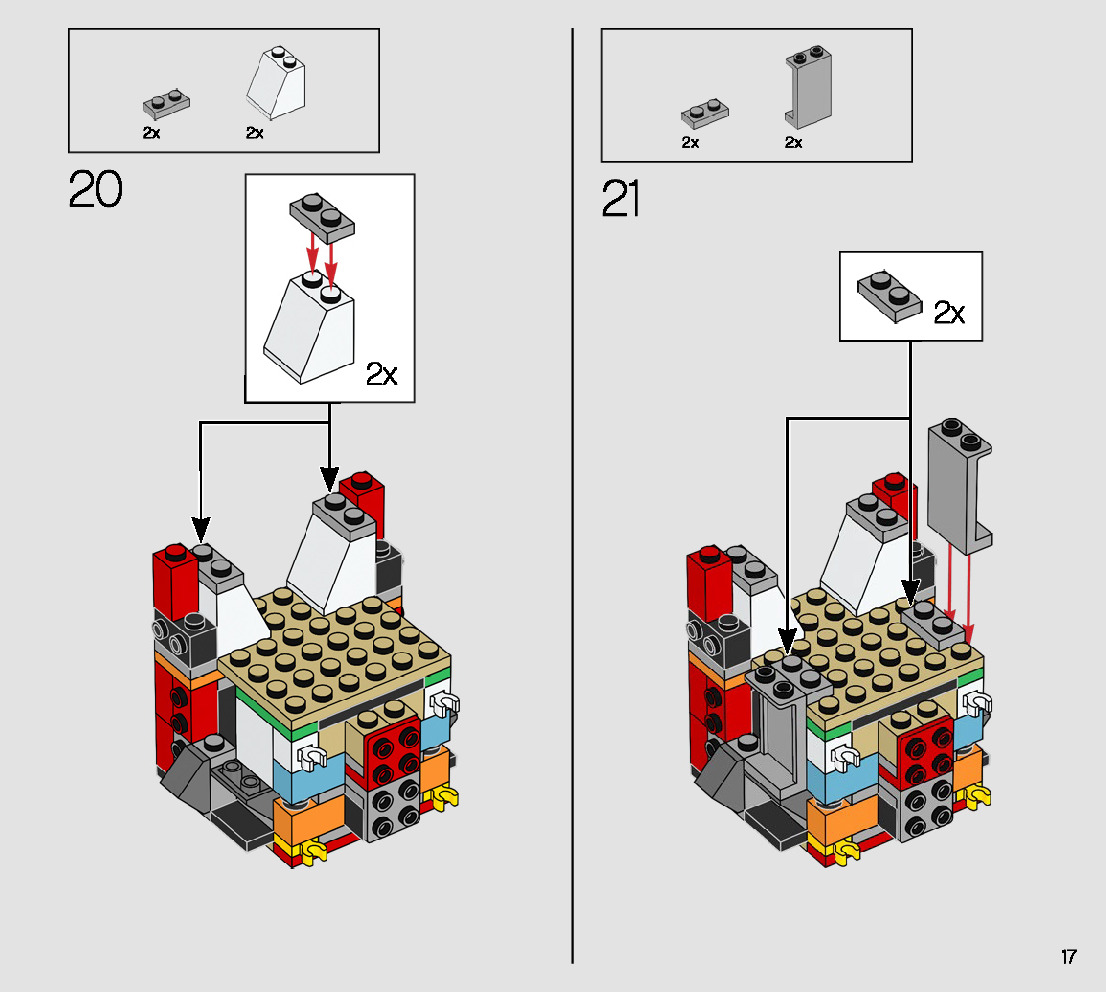 2x 2x

20

2x

2x 2x

21

2x

17