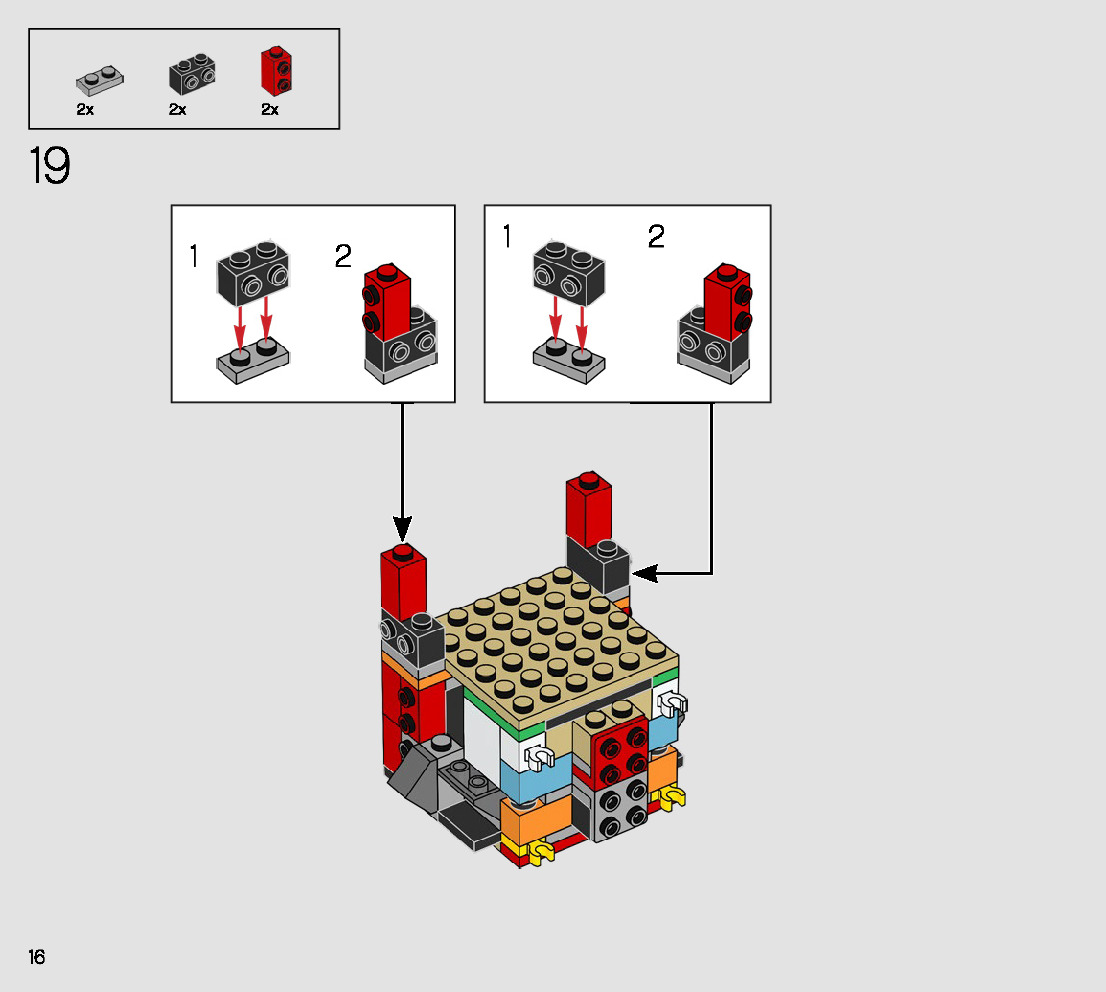 2x 2x 2x

19

1 2

1 2

16