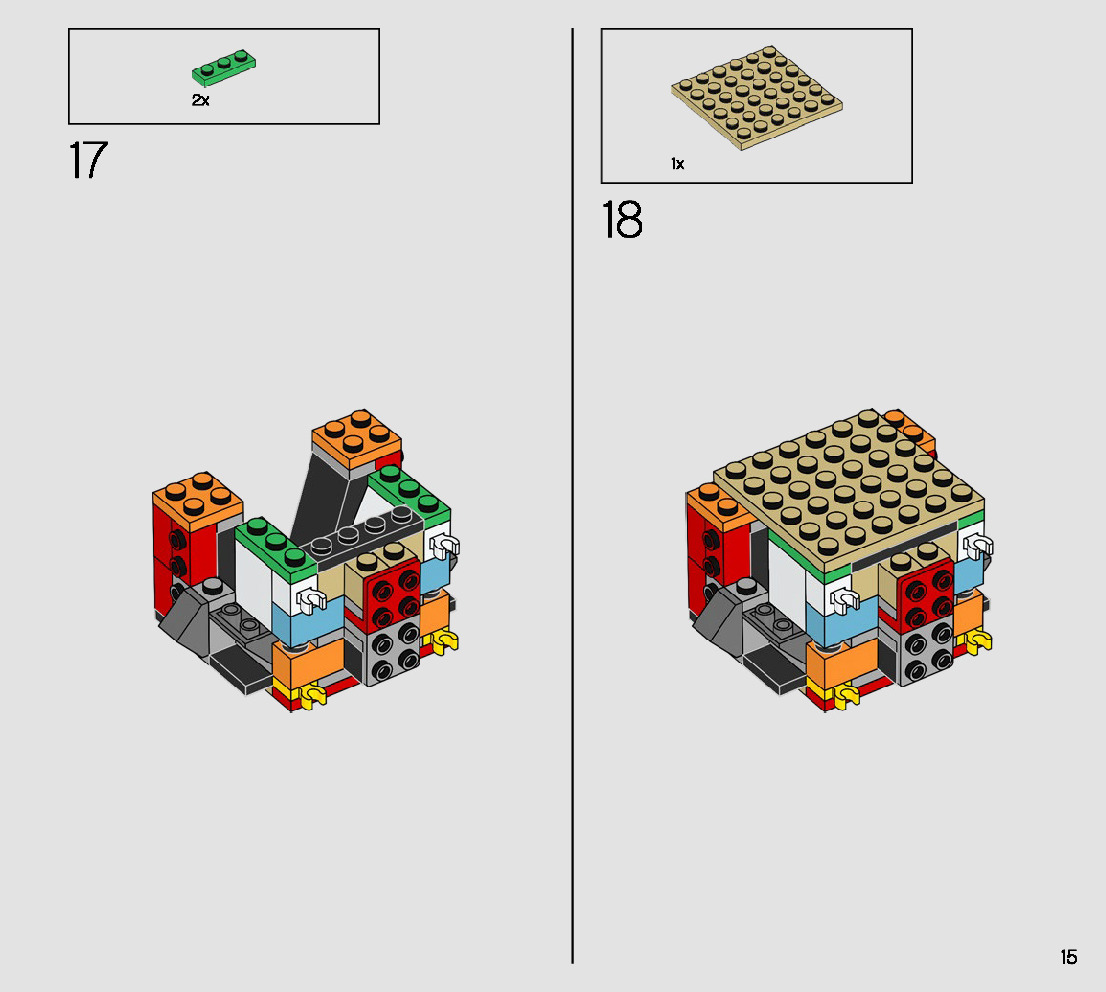 2x

17

1x

18

15