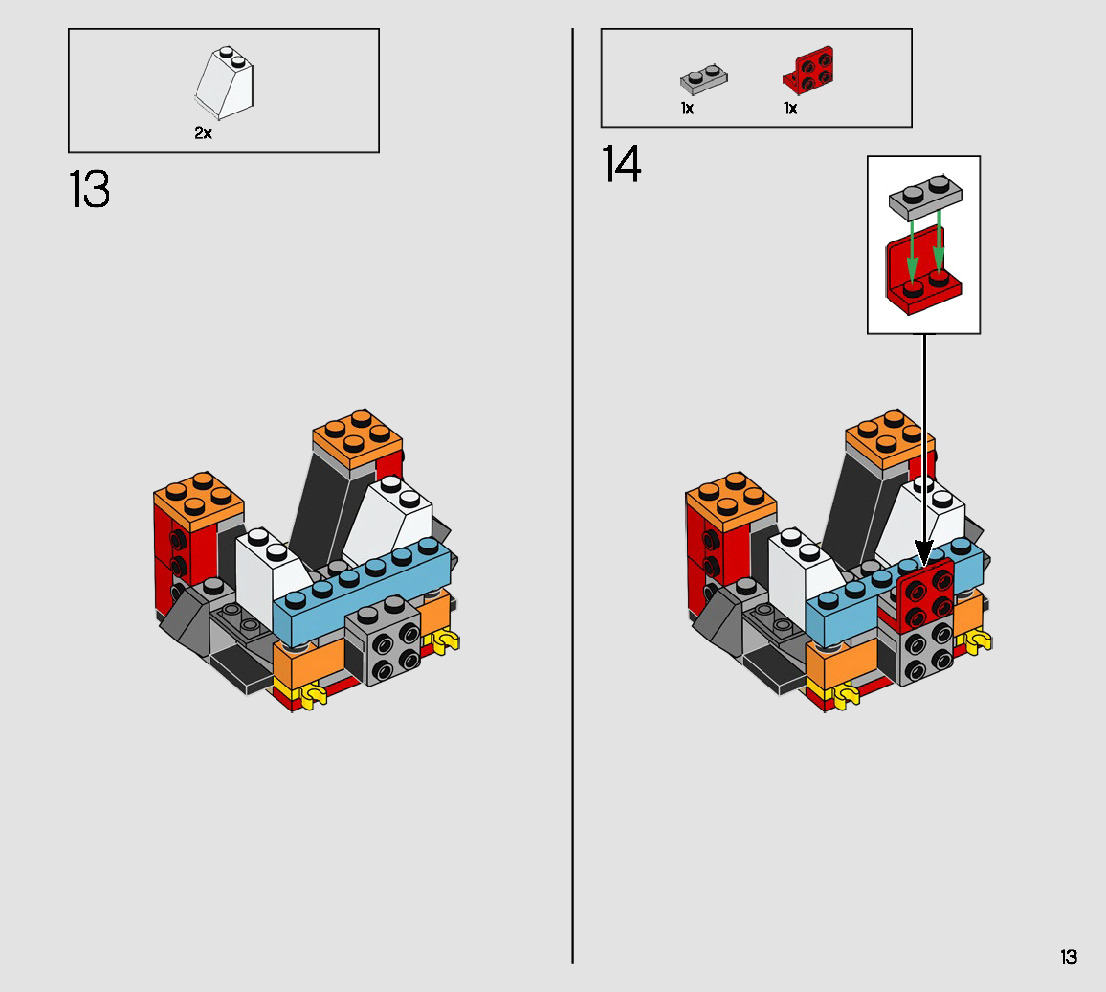 2x

13

1x 1x

14

13