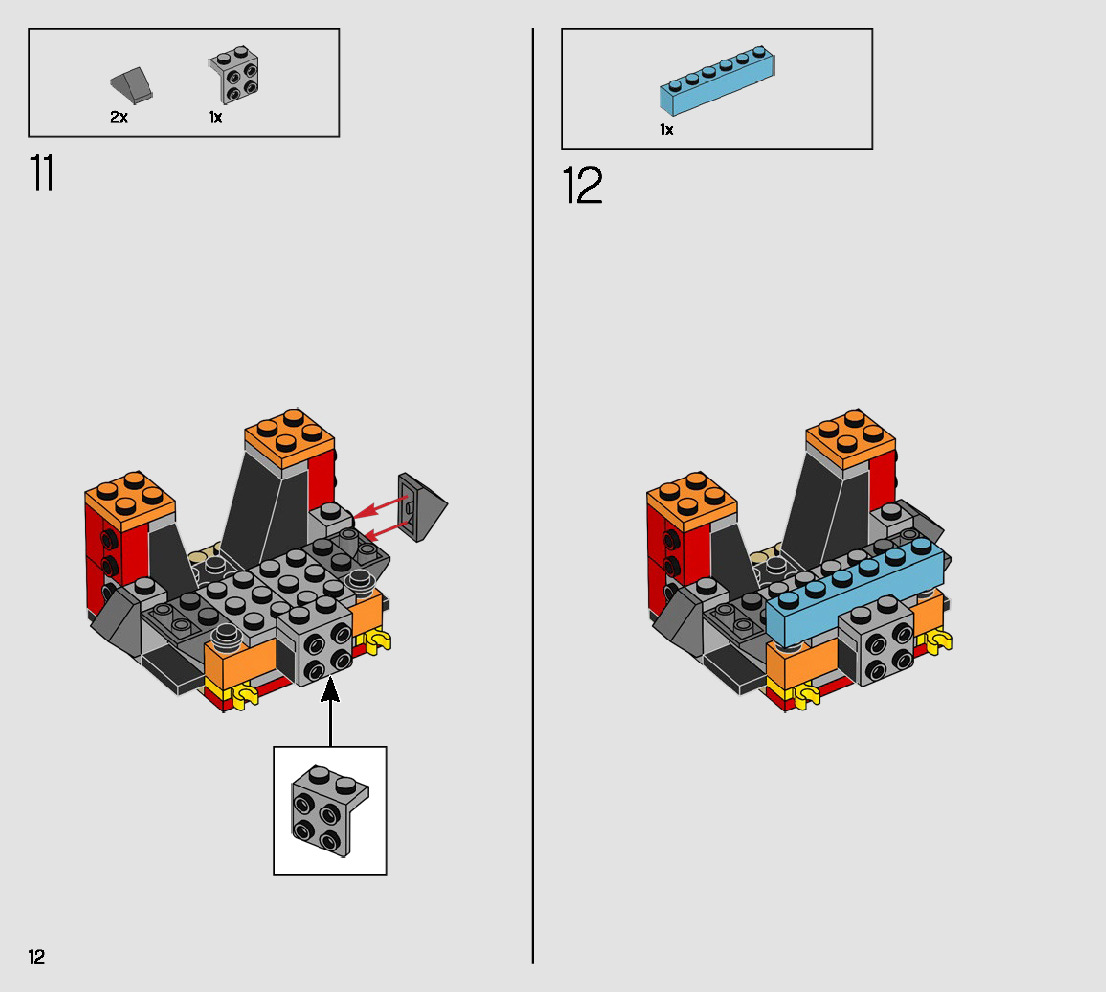 2x 1x

11

1x

12

12