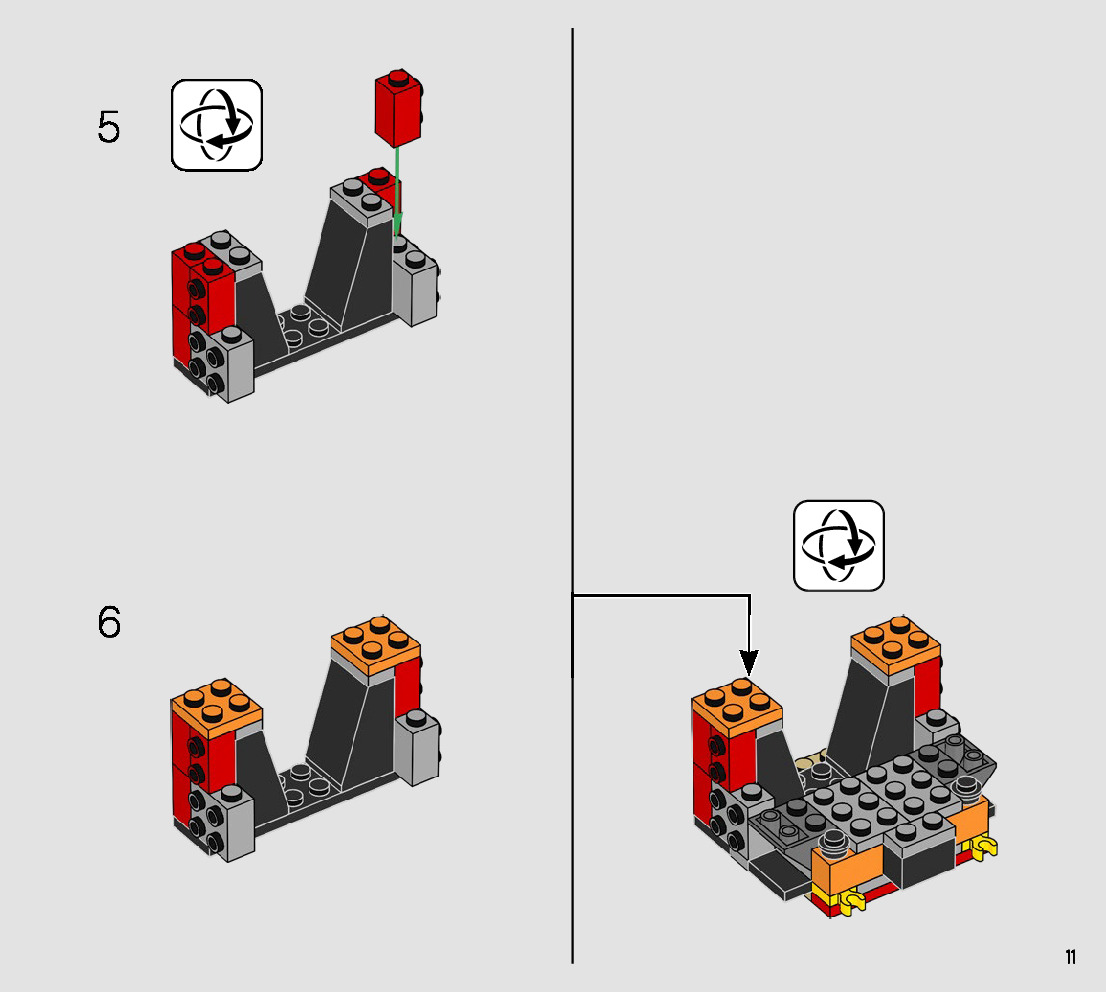 5

6

11