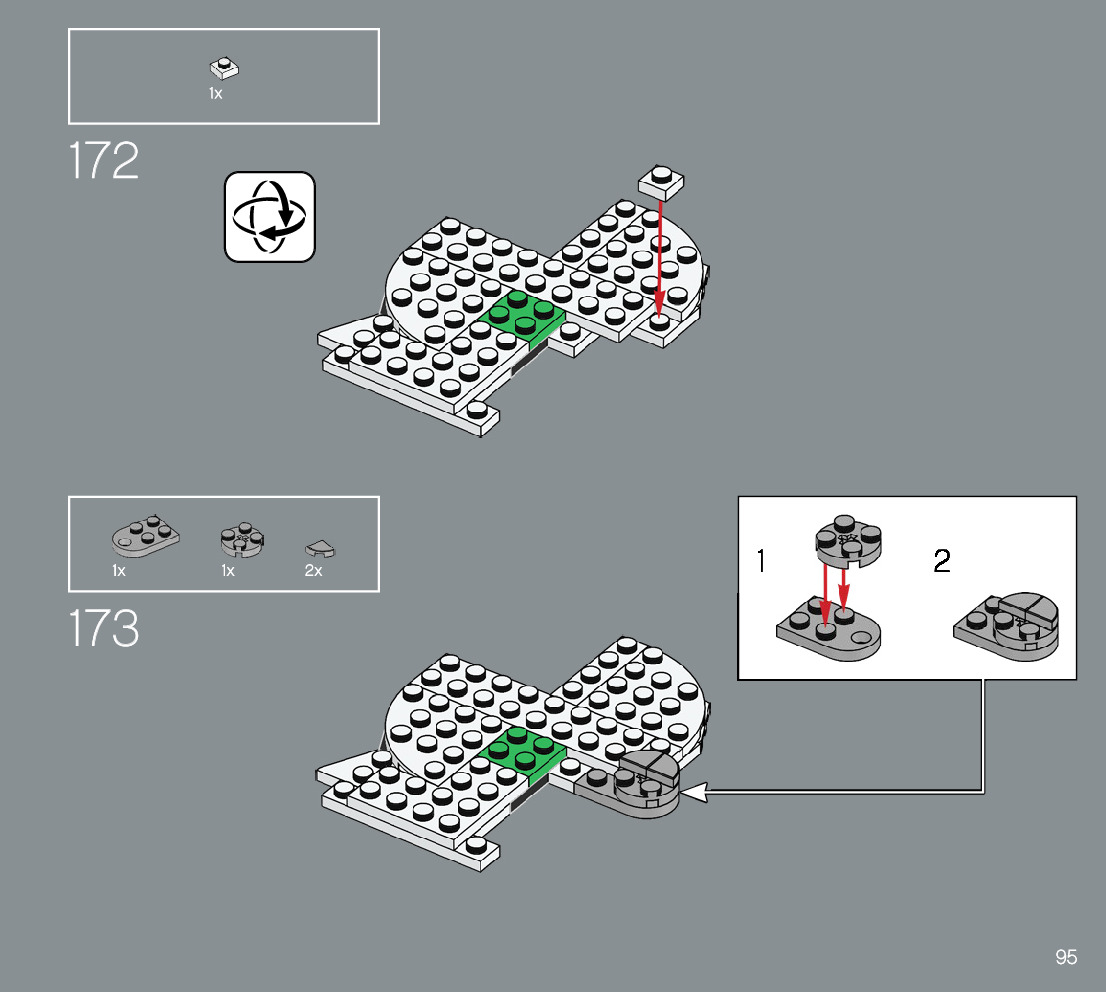 1x

172

1x

1x

2x

173

1

2

95