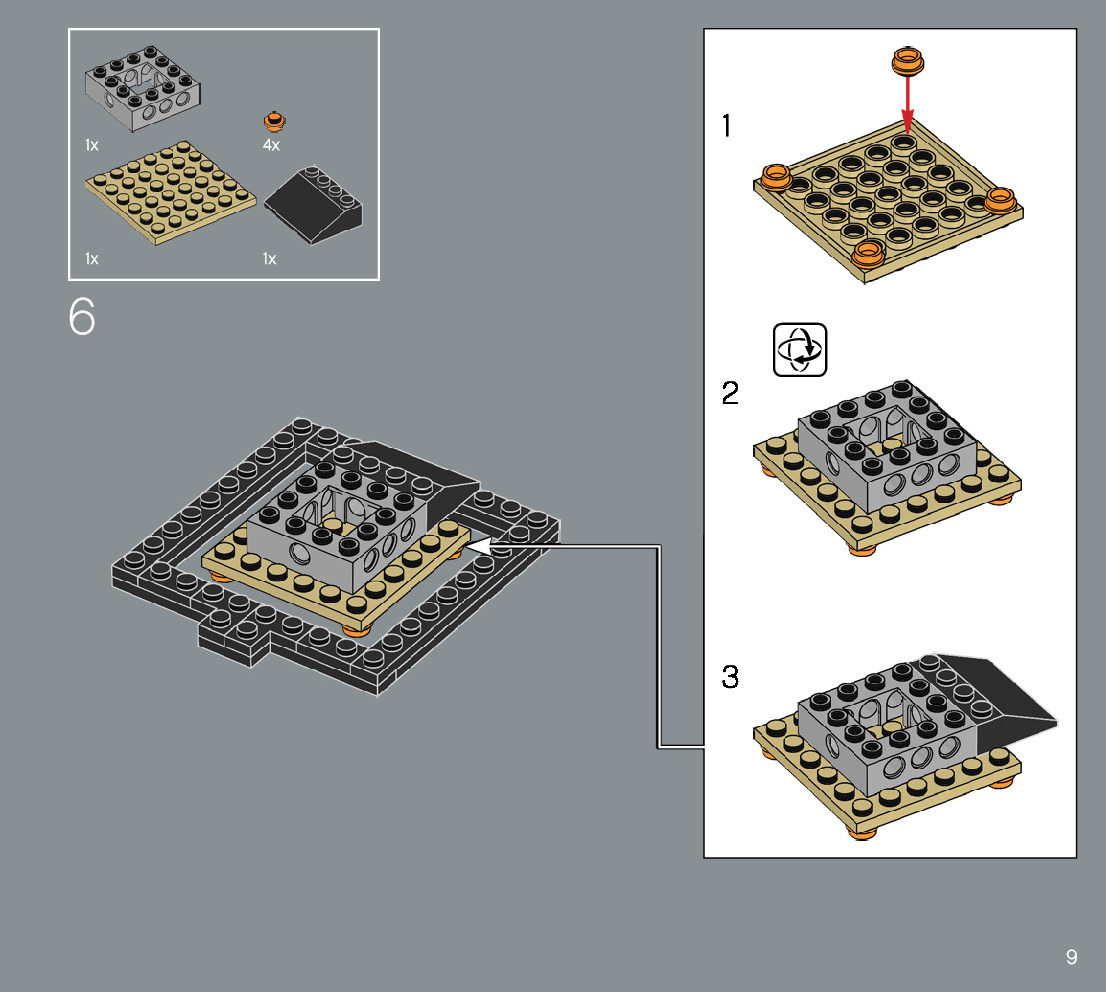 1x

4x

1x

1x

6

1

2

3

9