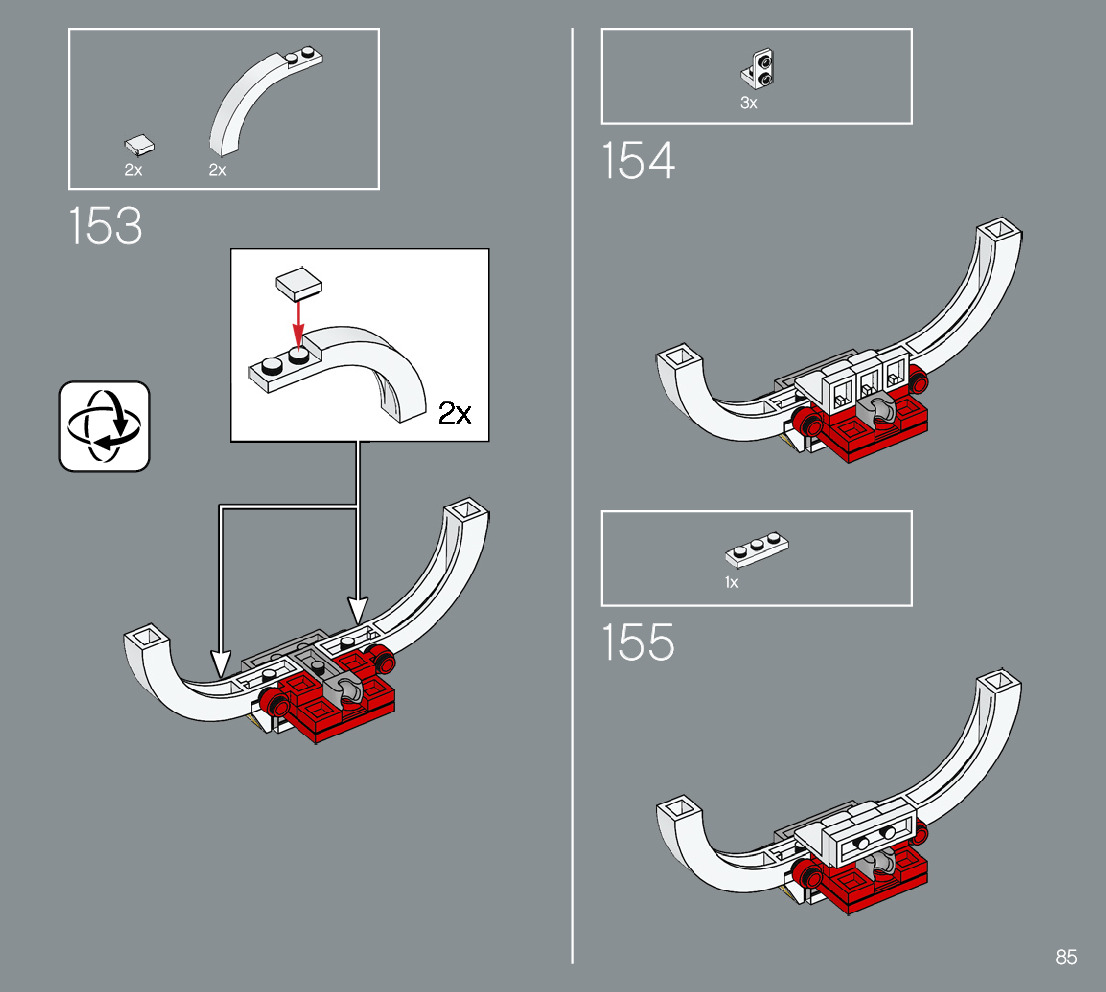 2x 2x

153

2x

3x

154

1x

155

85