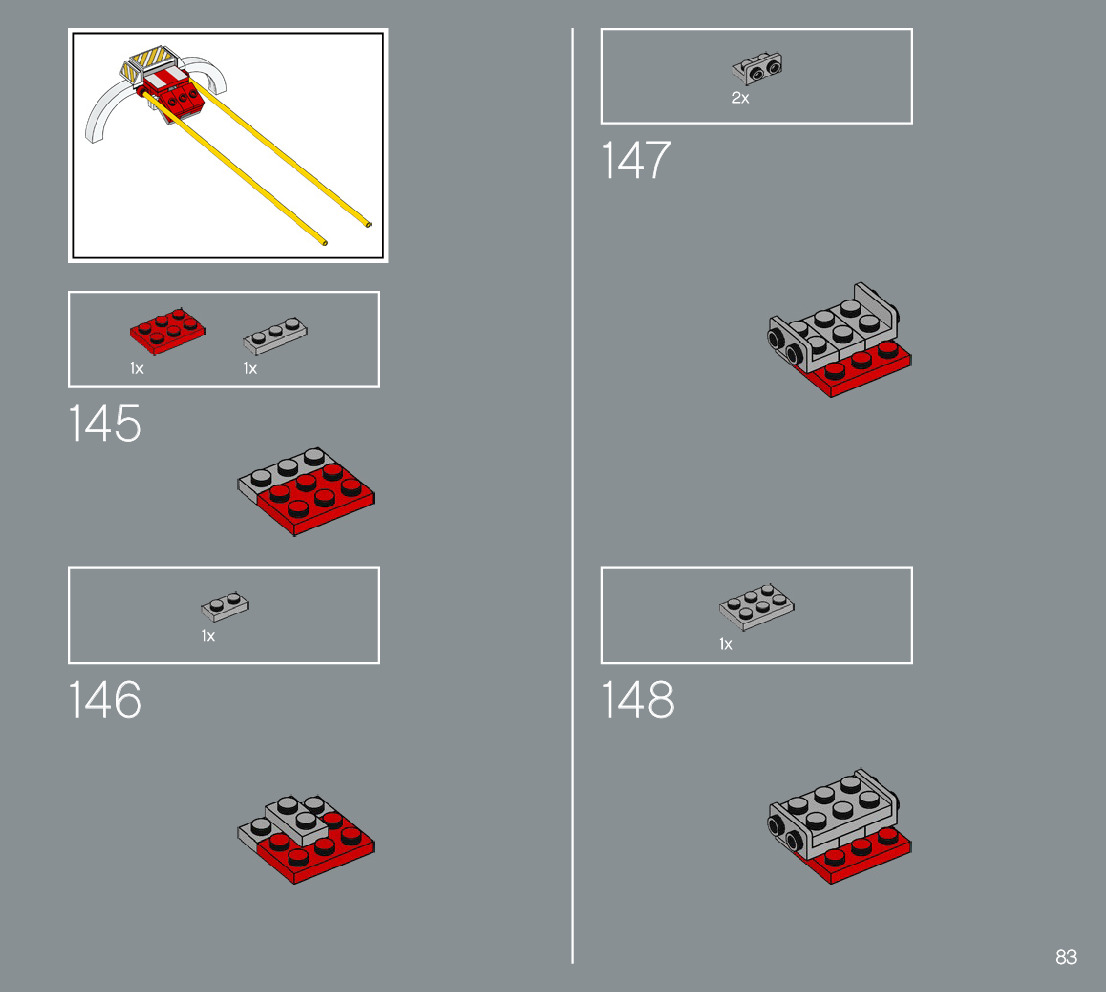 1x
1x

145

1x

146

2x

147

1x

148

83