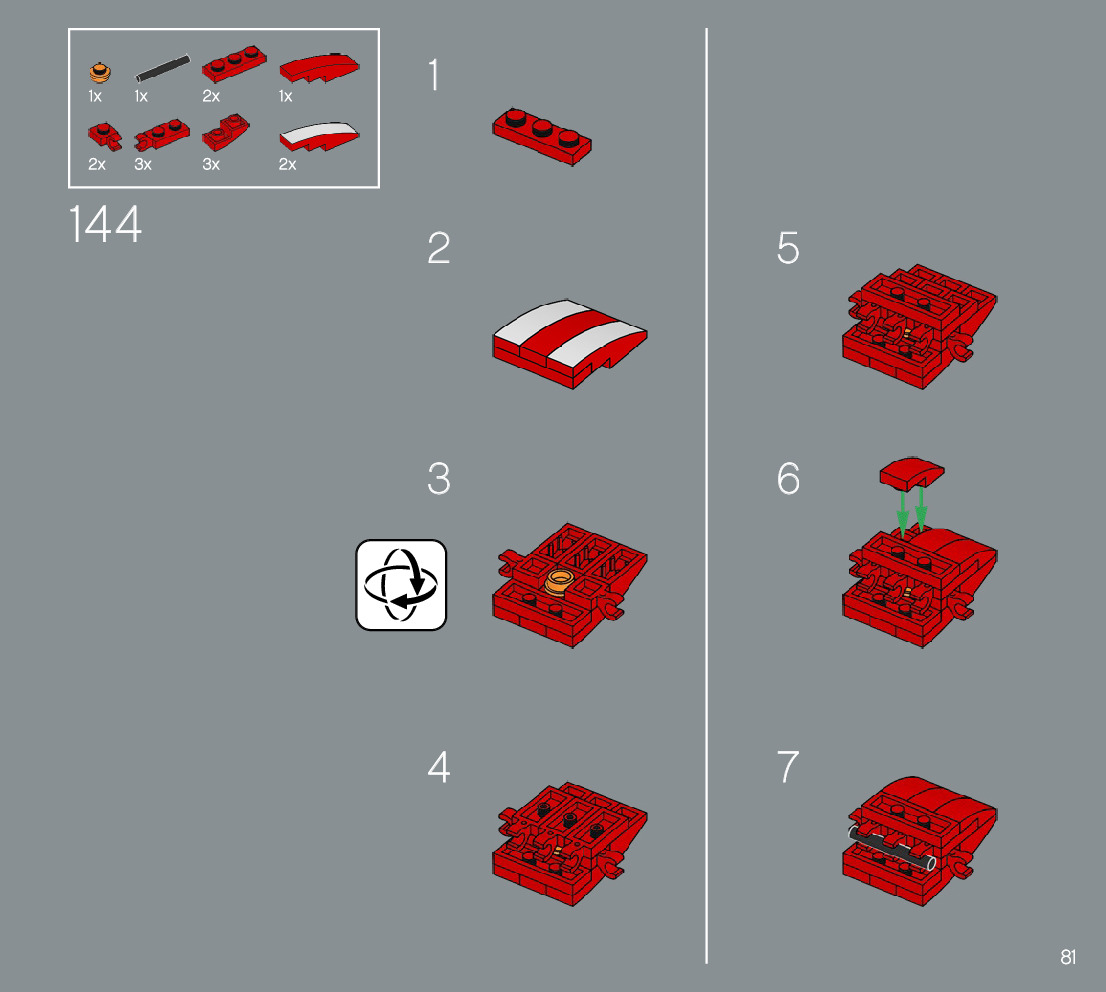 1x 1x 2x 1x
2x 3x 3x 2x

144

1

2

3

4

5

6

7

81