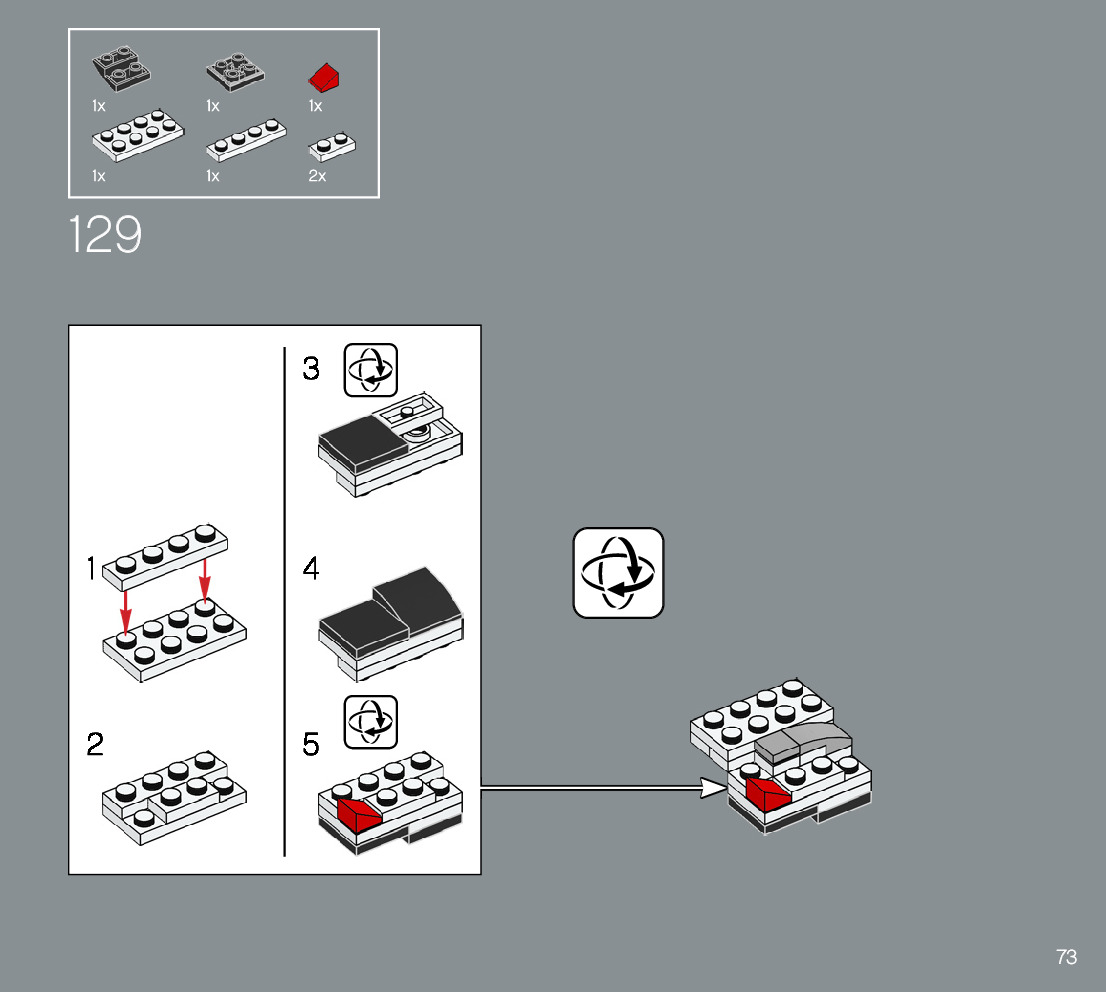 1x 1x 1x
1x 1x 2x

129

1

2

3

4

5

73