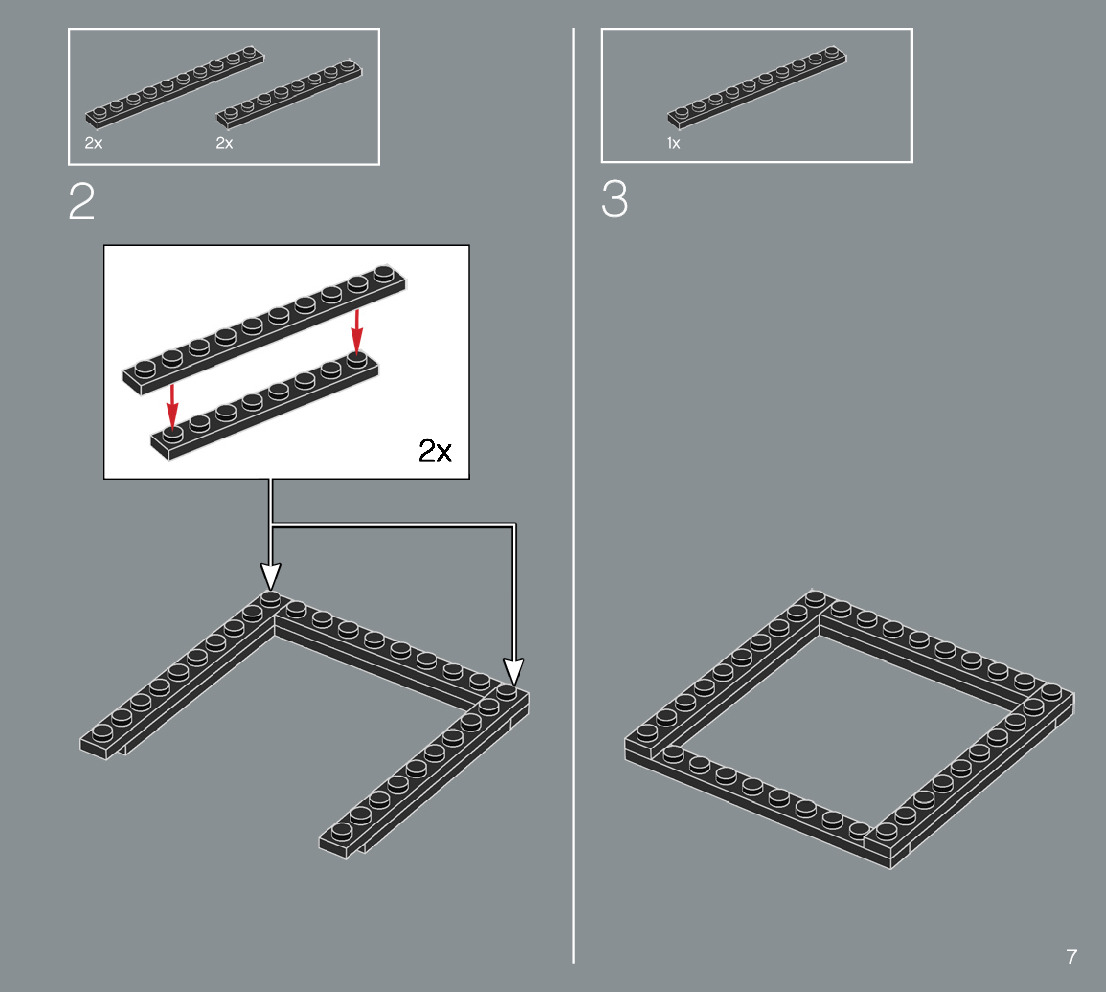 2x 2x

2

2x

1x

3

7