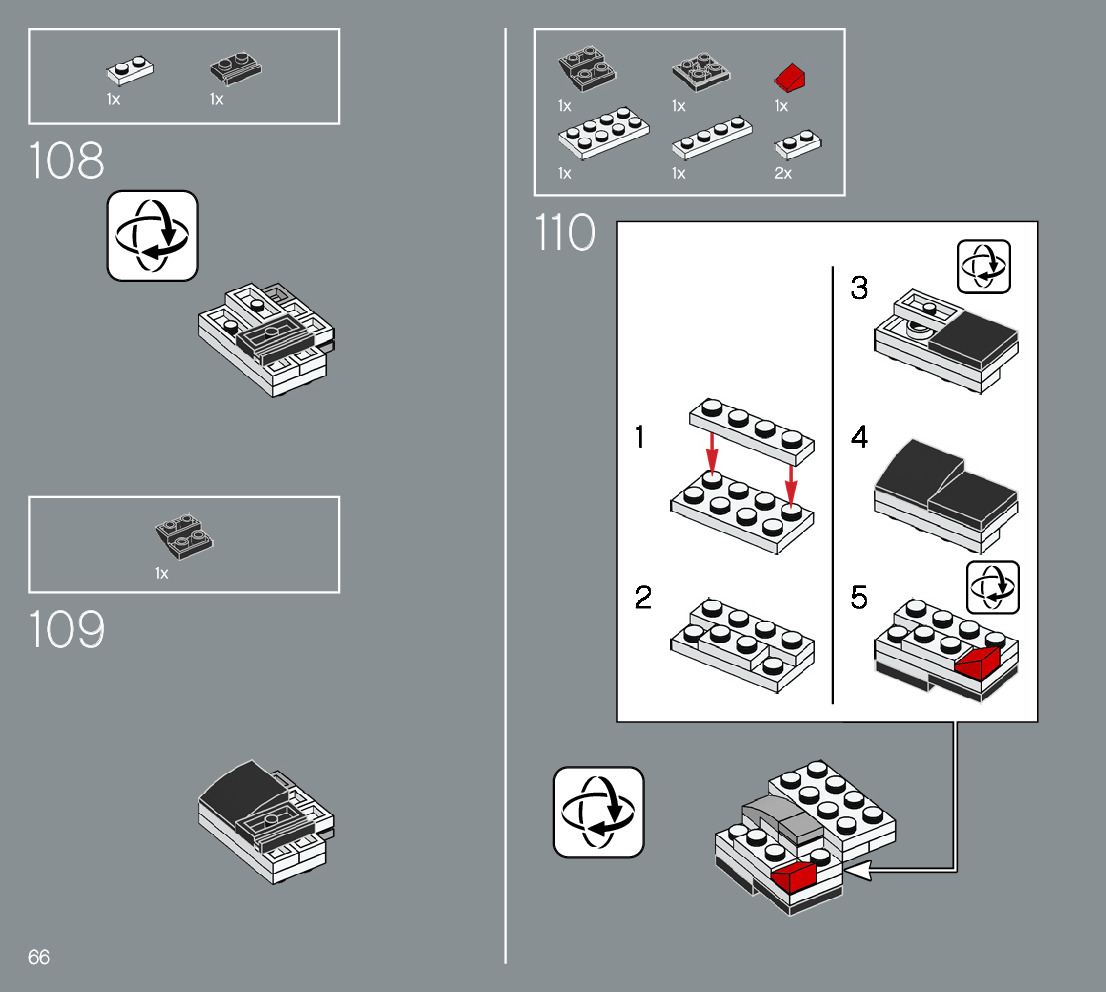 1x 1x

108

1x

109

66

1x 1x 1x
1x 1x 2x

110

1
2
3
4
5